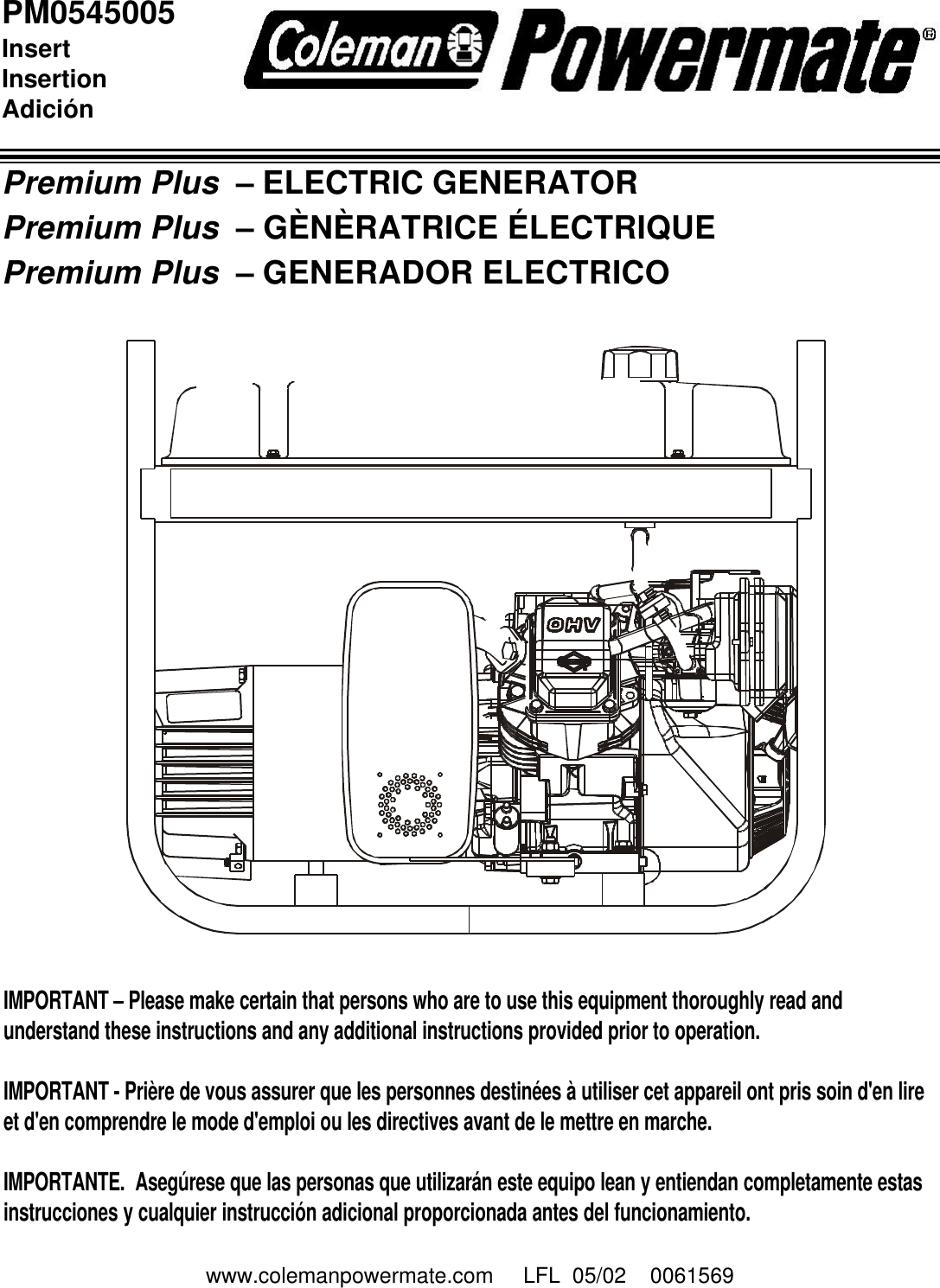 PM0545005
Insert
Insertion
Adición

Coleman Powermate®

Premium Plus – ELECTRIC GENERATOR
Premium Plus – GÈNÈRATRICE ÉLECTRIQUE
Premium Plus – GENERADOR ELECTRICO

OHV

IMPORTANT – Please make certain that persons who are to use this equipment thoroughly read and understand these instructions and any additional instructions provided prior to operation.

IMPORTANT - Prière de vous assurer que les personnes destinées à utiliser cet appareil ont pris soin d'en lire et d'en comprendre le mode d'emploi ou les directives avant de le mettre en marche.

IMPORTANTE. Asegúrese que las personas que utilizarán este equipo lean y entiendan completamente estas instrucciones y cualquier instrucción adicional proporcionada antes del funcionamiento.

www.colemanpowermate.com LFL 05/02 0061569