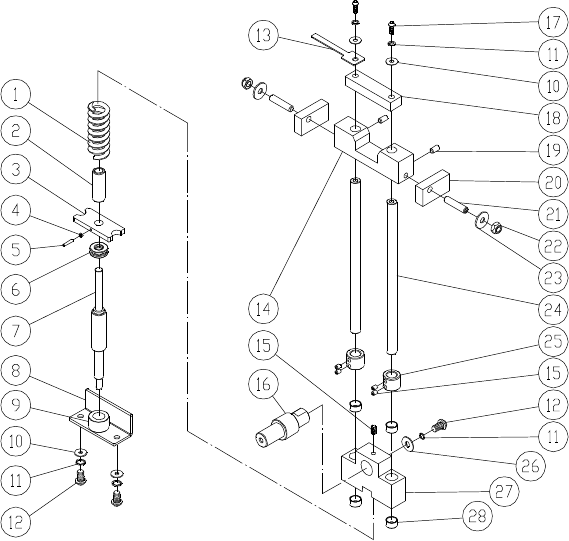 1
2
3
4
5
6
7
8
9
10
11
12
13
14
15
16
17
11
10
18
19
20
21
22
23
24
25
15
12
11
26
27
28