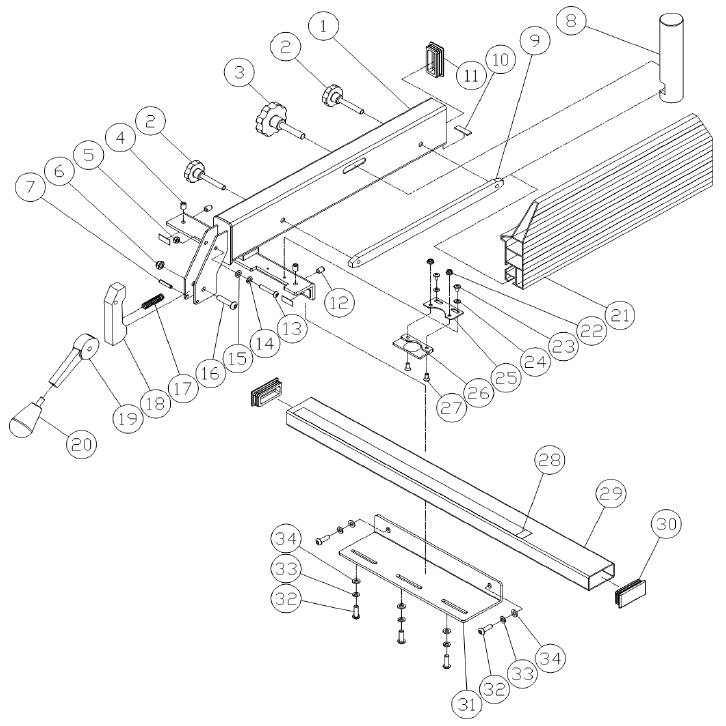 1
2
3
2
4
5
6
7
8
9
10
11
12
13
14
15
16
17
18
19
20
21
22
23
24
25
26
27
28
29
30
34
33
32
31
32
33
34