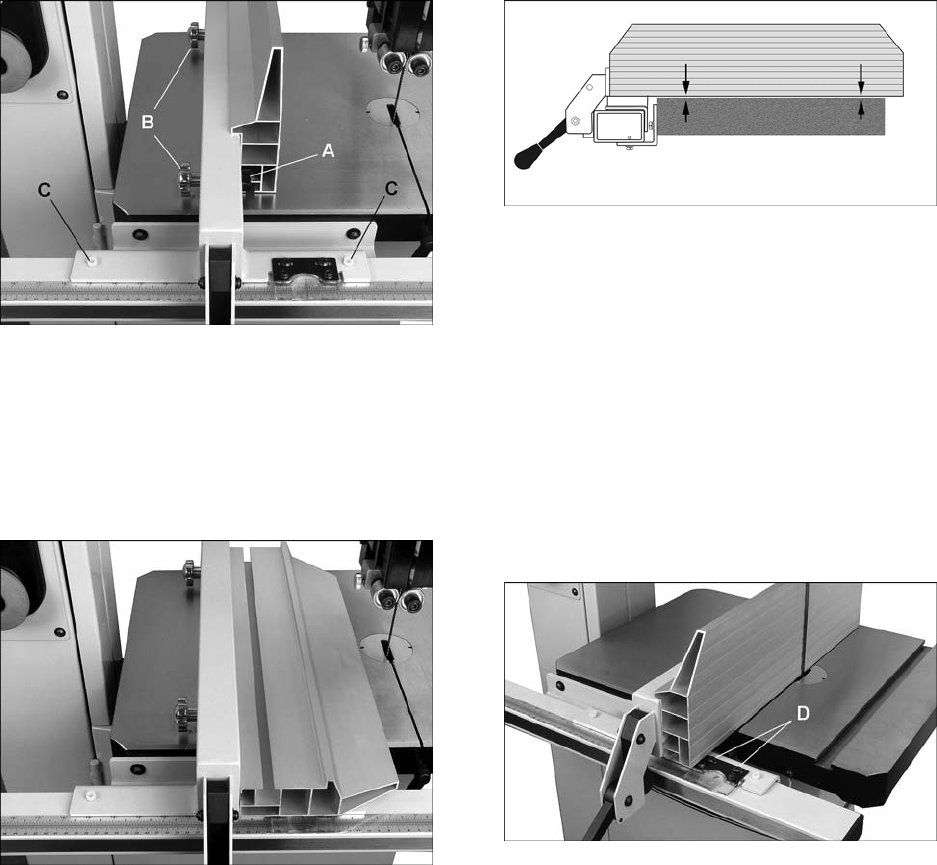 B
A
C
C

D