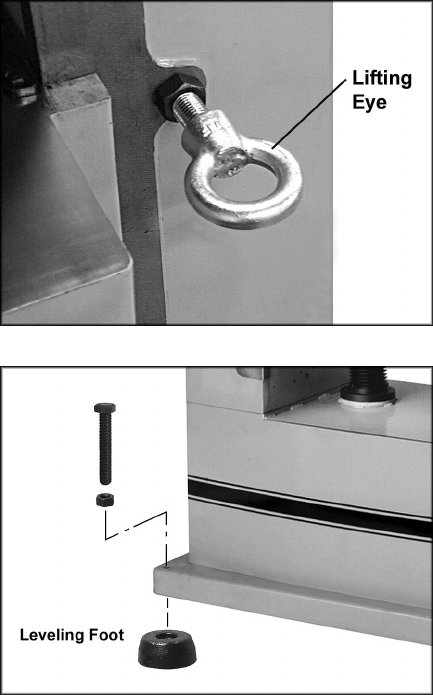 Lifting Eye

Leveling Foot