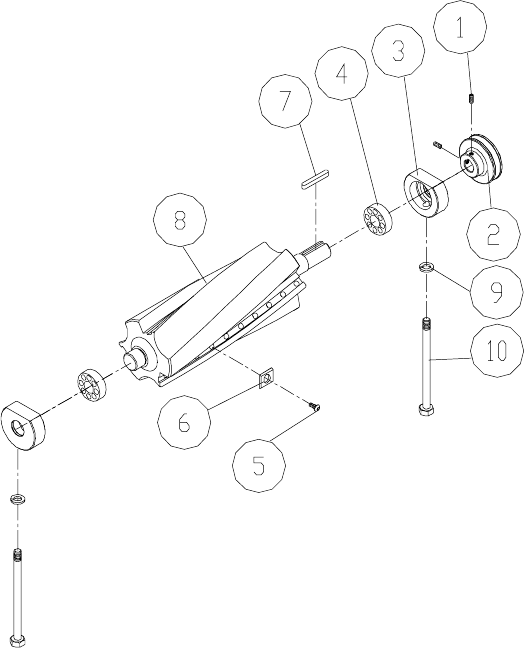 1
3
4
7
8
2
9
10
6
5