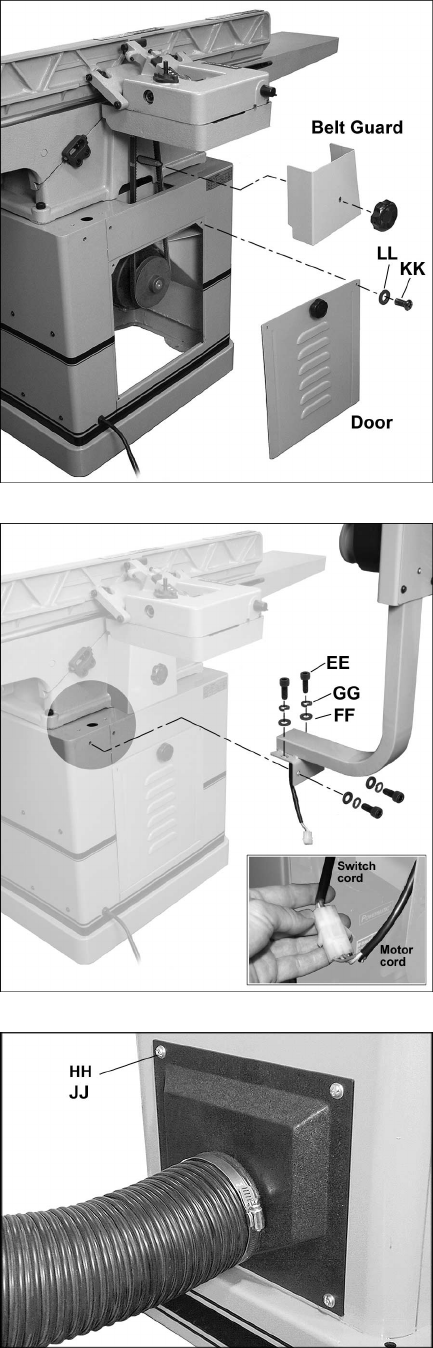 Belt Guard

LL

KK

Door

EE

GG

FF

Switch cord

Motor cord

HH

JJ