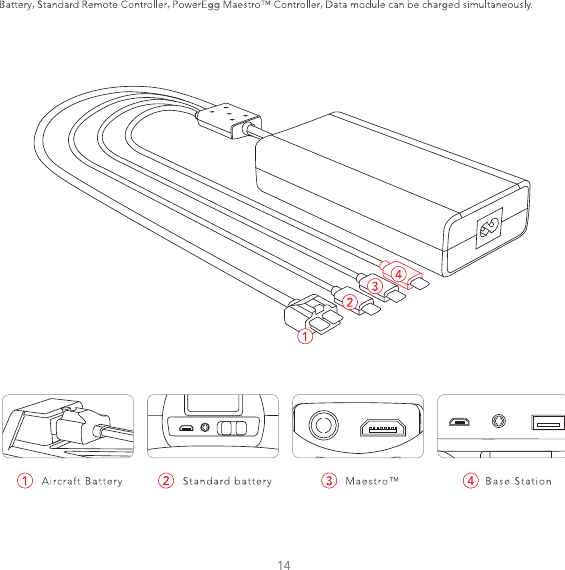 Battery, Standard Remote Controller, PowerEgg Maestro™ Controller, Data module can be charged simultaneously.

4
3
2
1

1 Aircraft Battery
2 Standard battery
3 Maestro™
4 Base Station

14