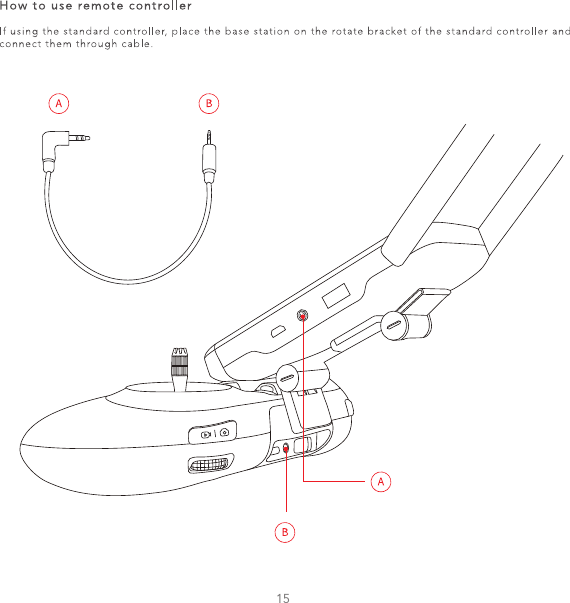 How to use remote controller

If using the standard controller, place the base station on the rotate bracket of the standard controller and connect them through cable.

A

B

A

B

15