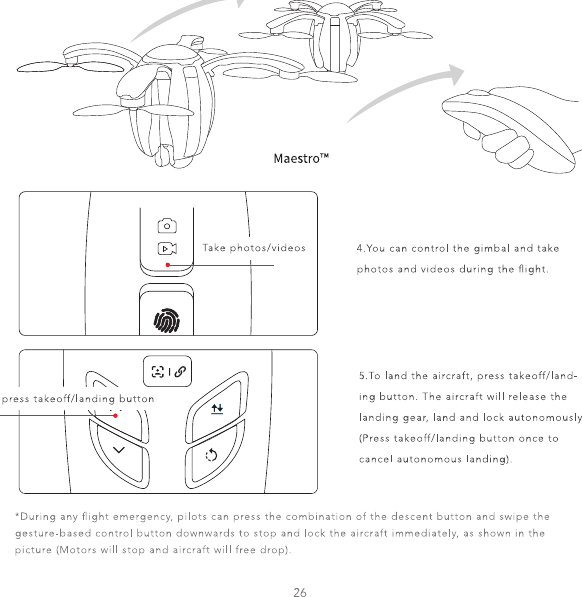 Maestro™

Take photos/videos

4.You can control the gimbal and take photos and videos during the flight.

press takeoff/landing button

5.To land the aircraft, press takeoff/landing button. The aircraft will release the landing gear, land and lock autonomously (Press takeoff/landing button once to cancel autonomous landing).

*During any flight emergency, pilots can press the combination of the descent button and swipe the gesture-based control button downwards to stop and lock the aircraft immediately, as shown in the picture (Motors will stop and aircraft will free drop).

26