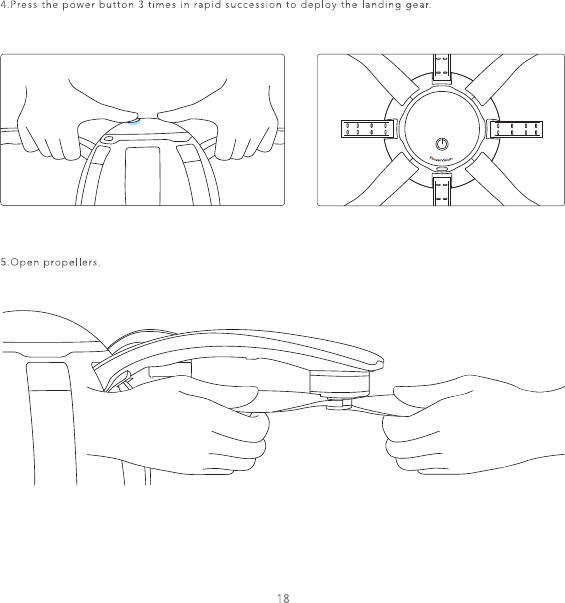 4.Press the power button 3 times in rapid succession to deploy the landing gear.

PowerVision

5.Open propellers.

18