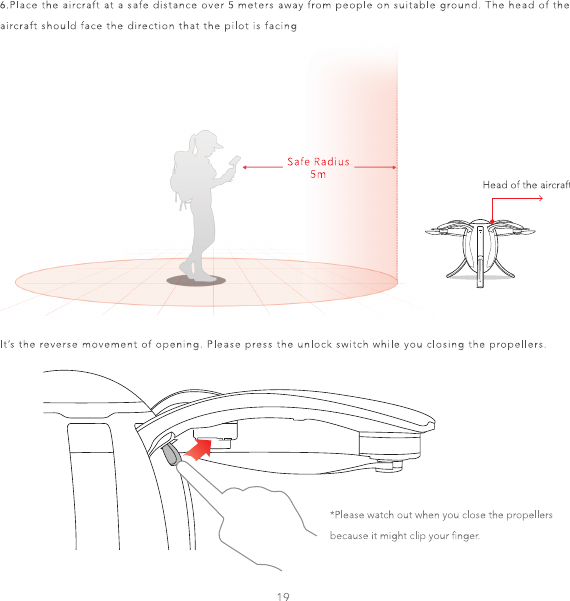 6.Place the aircraft at a safe distance over 5 meters away from people on suitable ground. The head of the aircraft should face the direction that the pilot is facing

Safe Radius
5m

Head of the aircraft

It's the reverse movement of opening. Please press the unlock switch while you closing the propellers.

*Please watch out when you close the propellers because it might clip your finger.

19