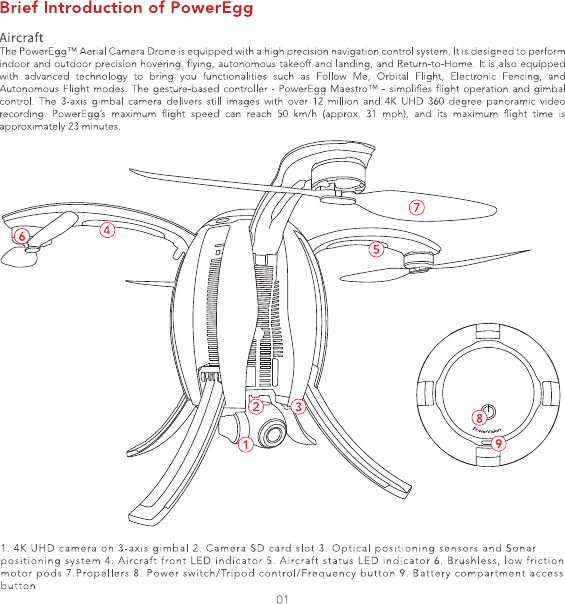 Brief Introduction of PowerEgg

Aircraft

The PowerEgg™ Aerial Camera Drone is equipped with a high precision navigation control system. It is designed to perform indoor and outdoor precision hovering, flying, autonomous takeoff and landing, and Return-to-Home. It is also equipped with advanced technology to bring you functionalities such as Follow Me, Orbital Flight, Electronic Fencing, and Autonomous Flight modes. The gesture-based controller - PowerEgg Maestro™ - simplifies flight operation and gimbal control. The 3-axis gimbal camera delivers still images with over 12 million and 4K UHD 360 degree panoramic video recording. PowerEgg's maximum flight speed can reach 50 km/h (approx. 31 mph), and its maximum flight time is approximately 23 minutes.

7
6
4
5
2
3
1
8
PowerVision
9

1. 4K UHD camera on 3-axis gimbal 2. Camera SD card slot 3. Optical positioning sensors and Sonar positioning system 4. Aircraft front LED indicator 5. Aircraft status LED indicator 6. Brushless, low friction motor pods 7.Propellers 8. Power switch/Tripod control/Frequency button 9. Battery compartment access button

01