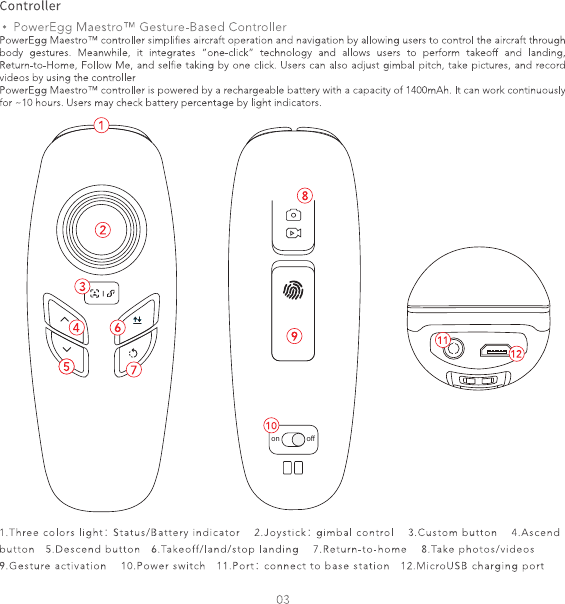 Controller

• PowerEgg Maestro™ Gesture-Based Controller

PowerEgg Maestro™ controller simplifies aircraft operation and navigation by allowing users to control the aircraft through body gestures. Meanwhile, it integrates "one-click" technology and allows users to perform takeoff and landing, Return-to-Home, Follow Me, and selfie taking by one click. Users can also adjust gimbal pitch, take pictures, and record videos by using the controller

PowerEgg Maestro™ controller is powered by a rechargeable battery with a capacity of 1400mAh. It can work continuously for ~10 hours. Users may check battery percentage by light indicators.

1

2

3

4

5

6

7

8

9

10

on off

11

12

1.Three colors light: Status/Battery indicator 2.Joystick: gimbal control 3.Custom button 4.Ascend button 5.Descend button 6.Takeoff/land/stop landing 7.Return-to-home 8.Take photos/videos 9.Gesture activation 10.Power switch 11.Port: connect to base station 12.MicroUSB charging port

03