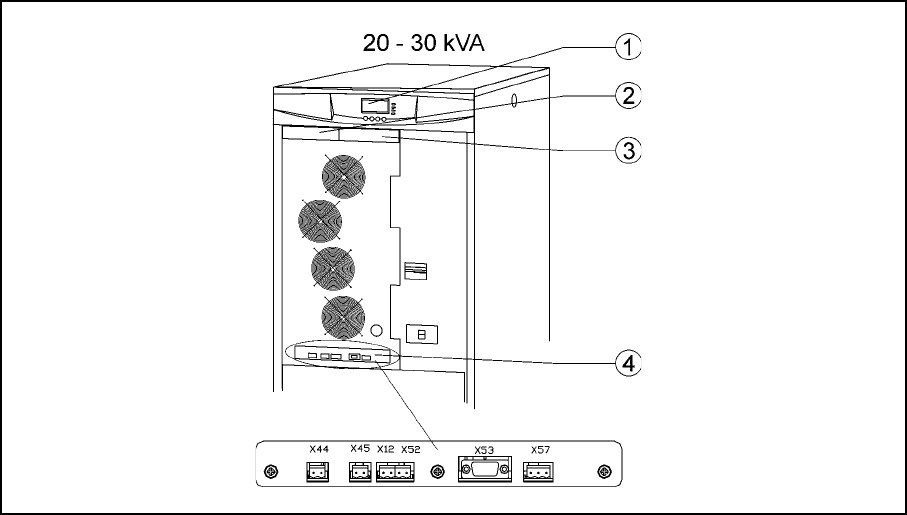 20 - 30 kVA

1

2

3

4

X44 X45 X12 X52 X53 X57