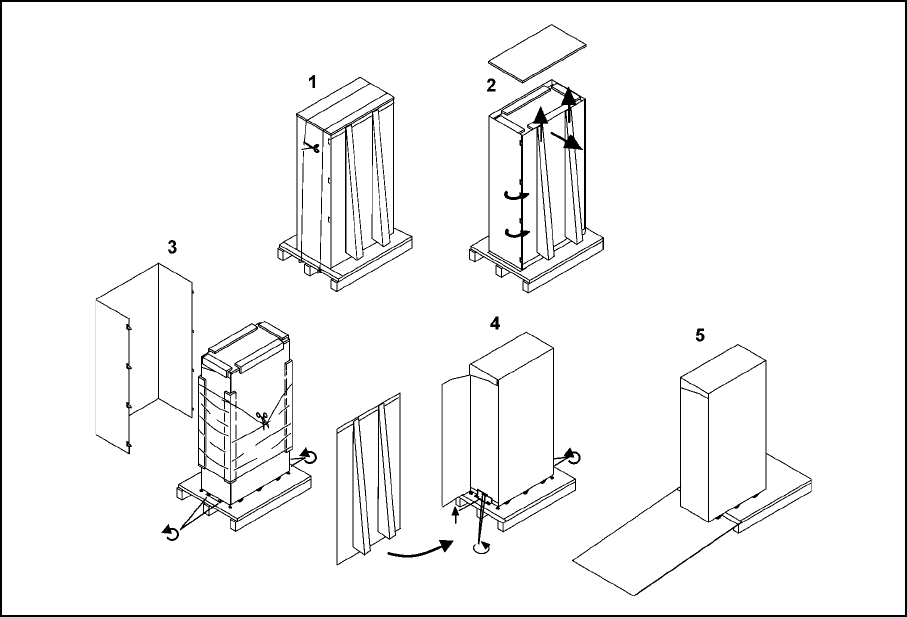 1
2
3
4
5