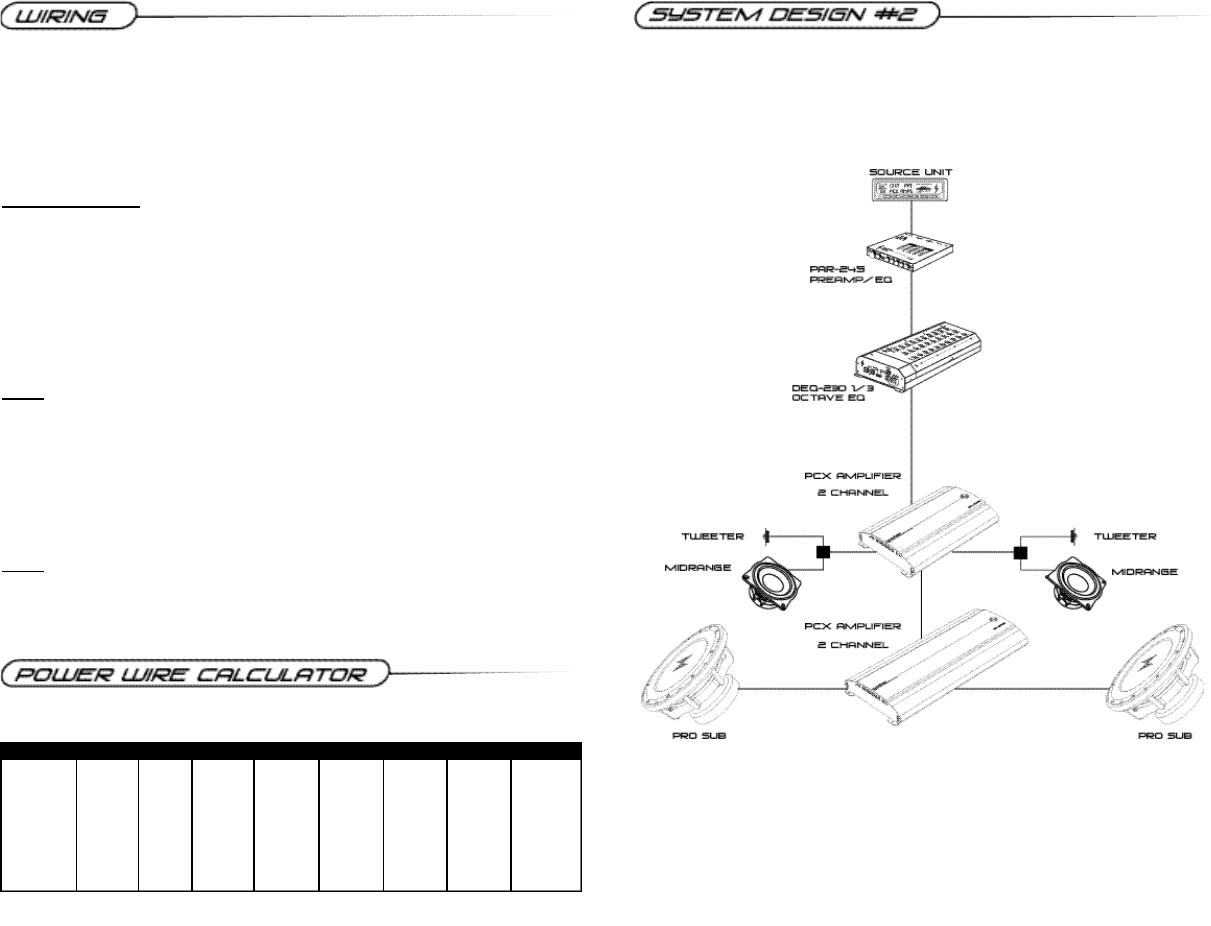 WIRING

POWER WIRE CALCULATOR

SYSTEM DESIGN #2

SOURCE UNIT

PAR-245
PREAMP/EQ

DEQ-230 1/3
OCTAVE EQ

PCX AMPLIFIER
2 CHANNEL

TWEETER

MIDRANGE

TWEETER

MIDRANGE

PCX AMPLIFIER
2 CHANNEL

PRO SUB

PRO SUB