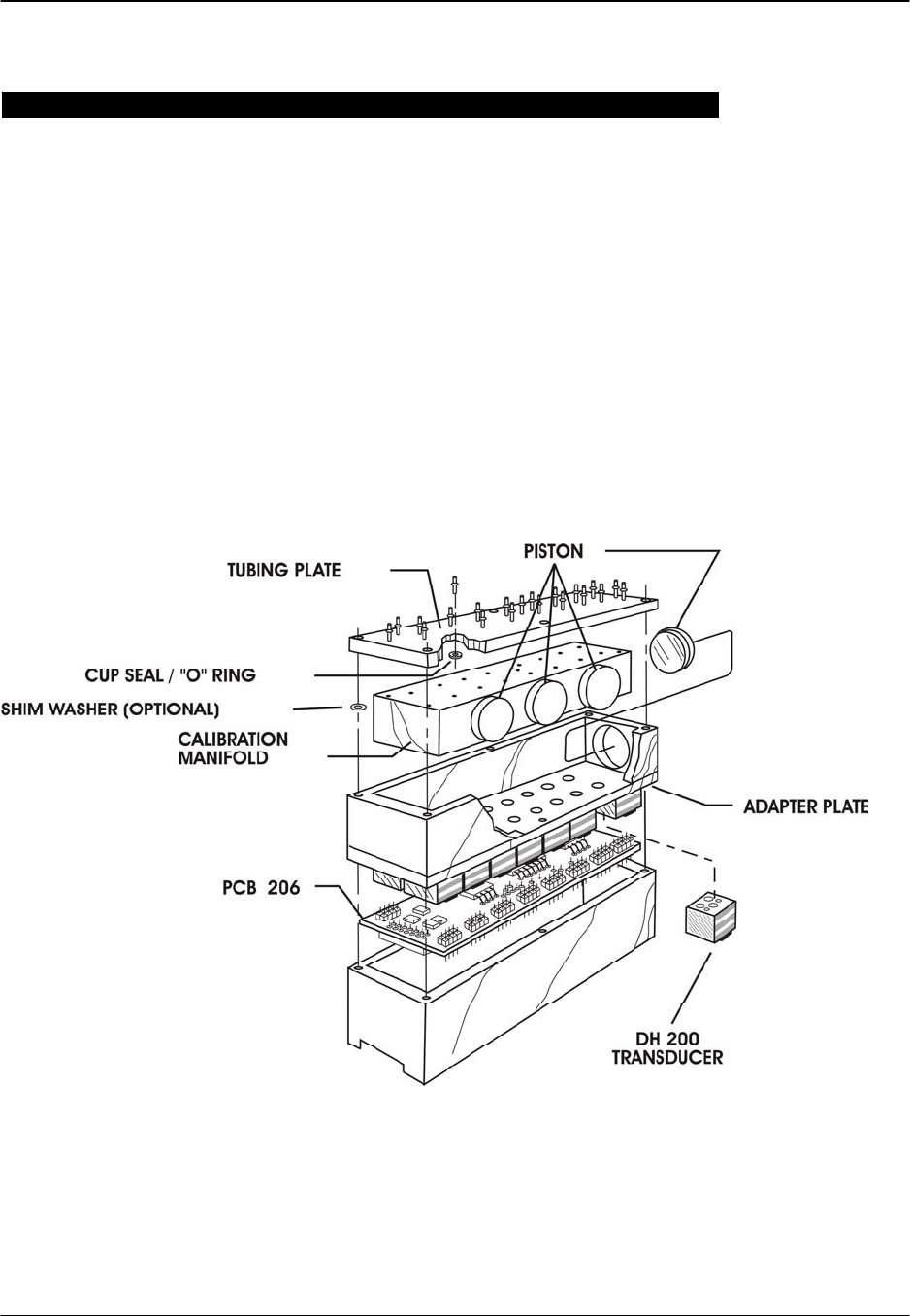 TUBING PLATE

PISTON

CUP SEAL / "O" RING

SHIM WASHER (OPTIONAL)

CALIBRATION MANIFOLD

ADAPTER PLATE

PCB 206

DH 200 TRANSDUCER