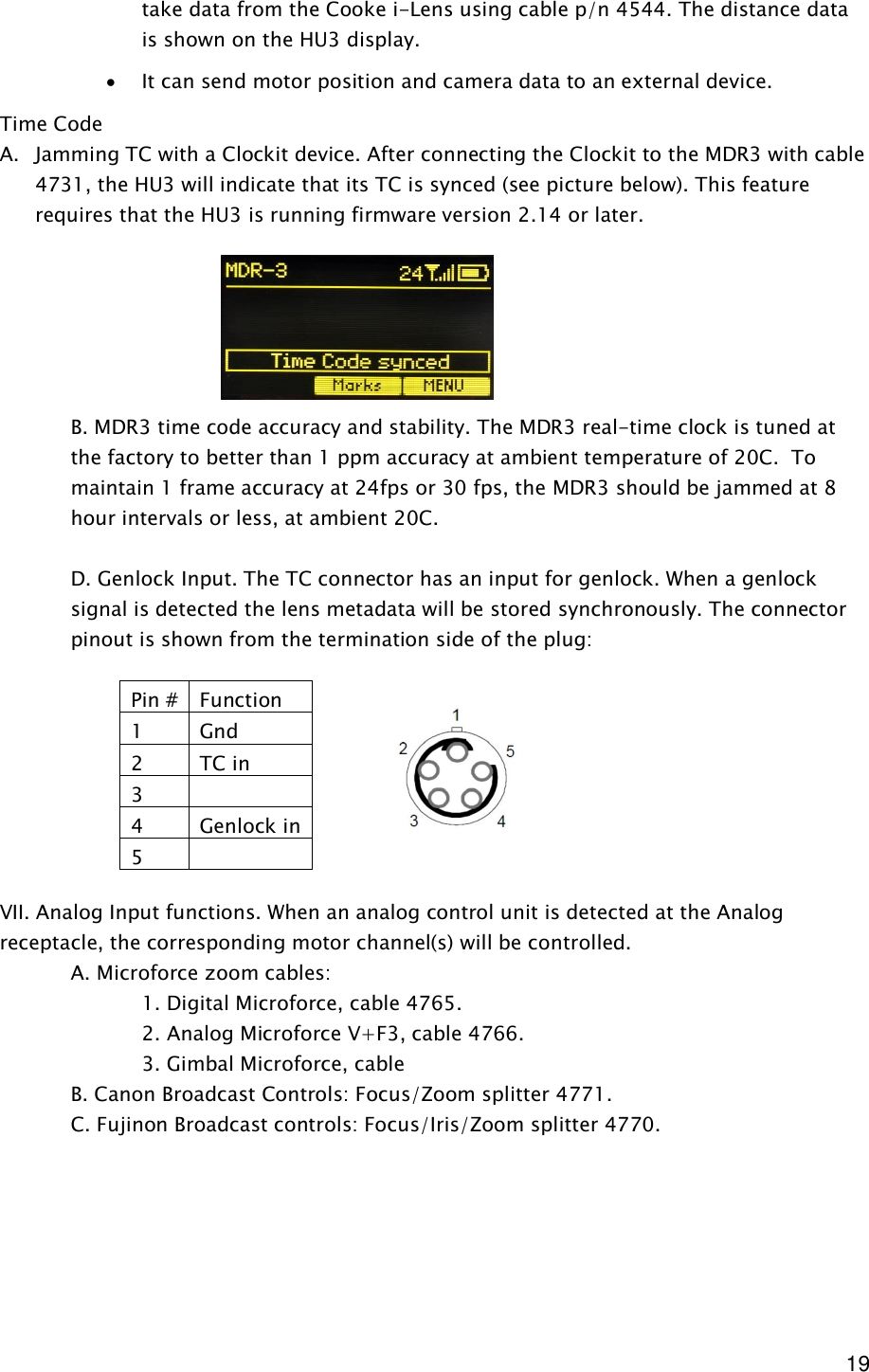 take data from the Cooke i-Lens using cable p/n 4544. The distance data is shown on the HU3 display.

• It can send motor position and camera data to an external device.

Time Code
A. Jamming TC with a Clockit device. After connecting the Clockit to the MDR3 with cable 4731, the HU3 will indicate that its TC is synced (see picture below). This feature requires that the HU3 is running firmware version 2.14 or later.

MDR-3 24
Time Code synced
Marks MENU

B. MDR3 time code accuracy and stability. The MDR3 real-time clock is tuned at the factory to better than 1 ppm accuracy at ambient temperature of 20C. To maintain 1 frame accuracy at 24fps or 30 fps, the MDR3 should be jammed at 8 hour intervals or less, at ambient 20C.

D. Genlock Input. The TC connector has an input for genlock. When a genlock signal is detected the lens metadata will be stored synchronously. The connector pinout is shown from the termination side of the plug:

| Pin # | Function |
|---|---|
| 1 | Gnd |
| 2 | TC in |
| 3 | |
| 4 | Genlock in |
| 5 | |

1 2 5 3 4

VII. Analog Input functions. When an analog control unit is detected at the Analog receptacle, the corresponding motor channel(s) will be controlled.
A. Microforce zoom cables:
1. Digital Microforce, cable 4765.
2. Analog Microforce V+F3, cable 4766.
3. Gimbal Microforce, cable
B. Canon Broadcast Controls: Focus/Zoom splitter 4771.
C. Fujinon Broadcast controls: Focus/Iris/Zoom splitter 4770.

19