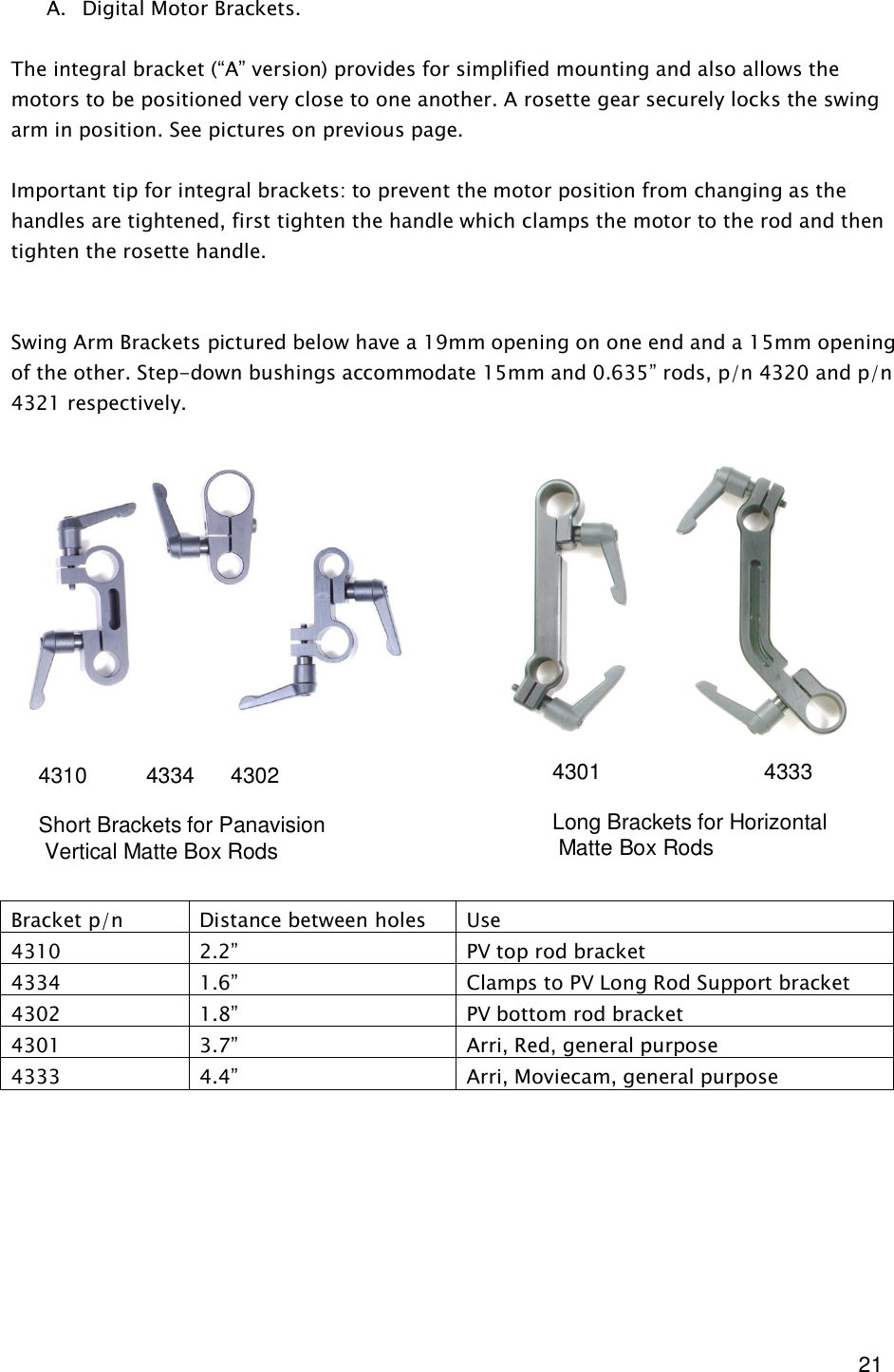 A. Digital Motor Brackets.

The integral bracket (“A” version) provides for simplified mounting and also allows the motors to be positioned very close to one another. A rosette gear securely locks the swing arm in position. See pictures on previous page.

Important tip for integral brackets: to prevent the motor position from changing as the handles are tightened, first tighten the handle which clamps the motor to the rod and then tighten the rosette handle.

Swing Arm Brackets pictured below have a 19mm opening on one end and a 15mm opening of the other. Step-down bushings accommodate 15mm and 0.635” rods, p/n 4320 and p/n 4321 respectively.

4310 4334 4302

Short Brackets for Panavision Vertical Matte Box Rods

4301 4333

Long Brackets for Horizontal Matte Box Rods

| Bracket p/n | Distance between holes | Use |
|---|---|---|
| 4310 | 2.2” | PV top rod bracket |
| 4334 | 1.6” | Clamps to PV Long Rod Support bracket |
| 4302 | 1.8” | PV bottom rod bracket |
| 4301 | 3.7” | Arri, Red, general purpose |
| 4333 | 4.4” | Arri, Moviecam, general purpose |

21