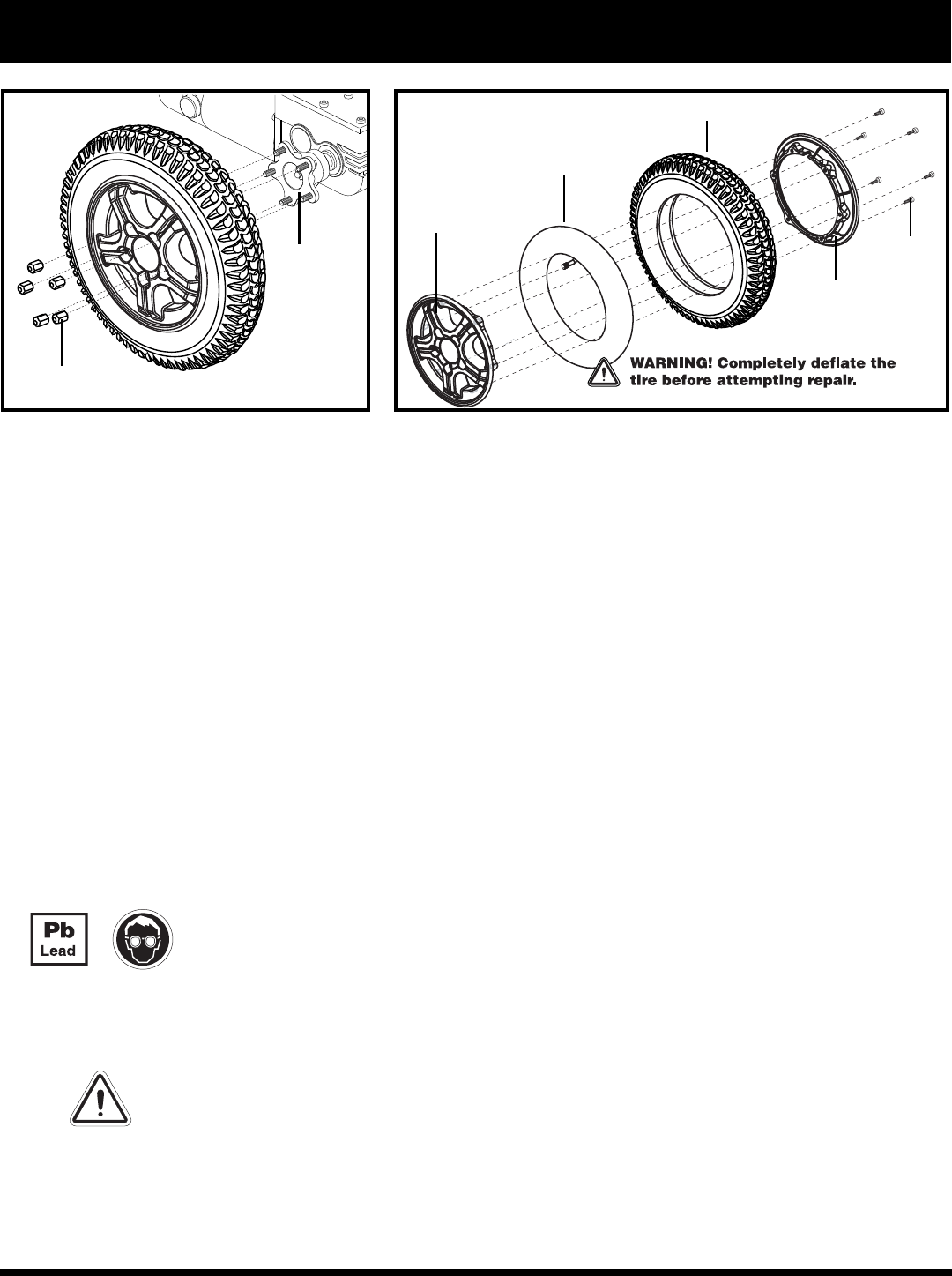 WARNING! Completely deflate the tire before attempting repair.

Pb
Lead