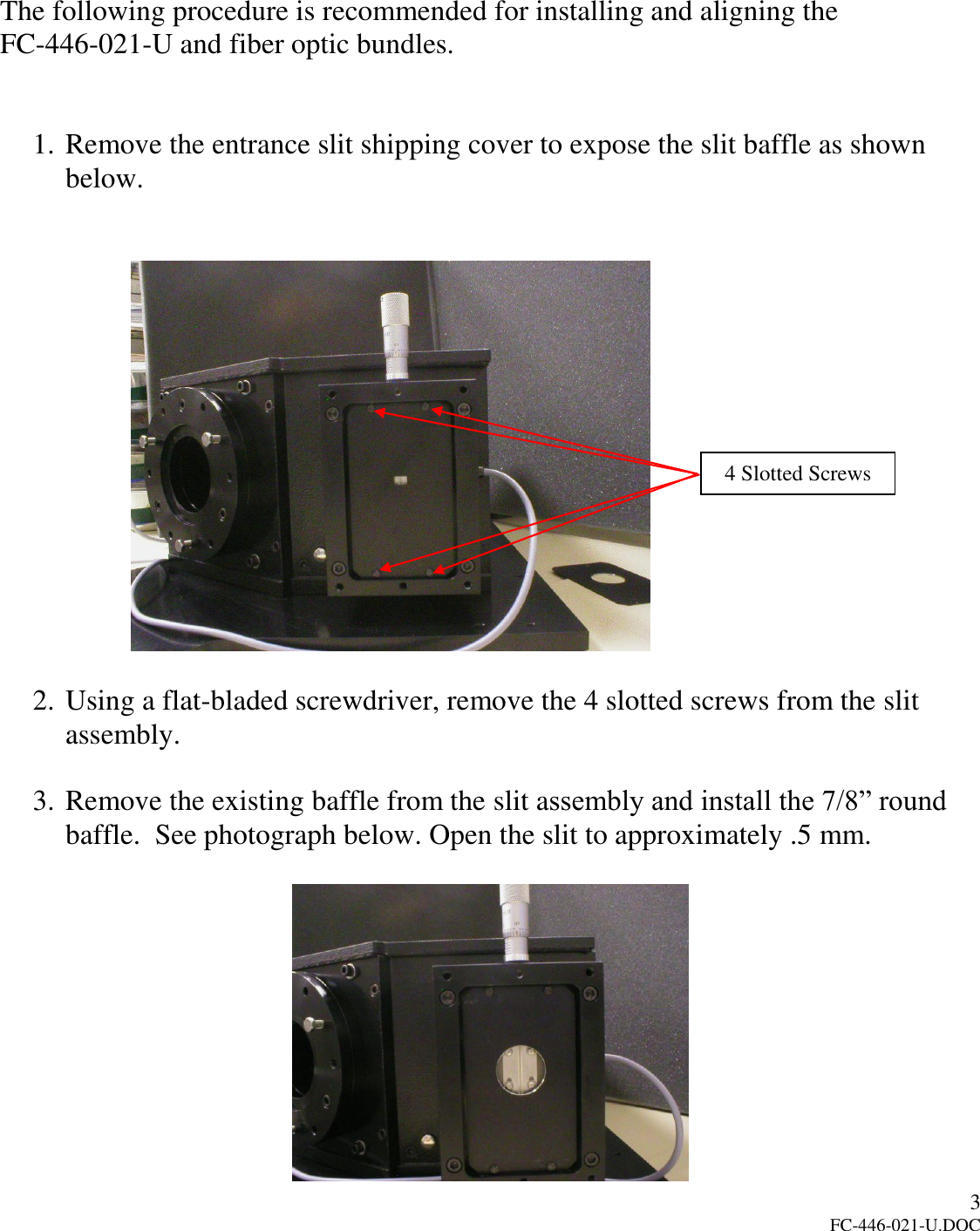 The following procedure is recommended for installing and aligning the FC-446-021-U and fiber optic bundles.

1. Remove the entrance slit shipping cover to expose the slit baffle as shown below.

4 Slotted Screws

2. Using a flat-bladed screwdriver, remove the 4 slotted screws from the slit assembly.

3. Remove the existing baffle from the slit assembly and install the 7/8” round baffle. See photograph below. Open the slit to approximately .5 mm.

3
FC-446-021-U.DOC