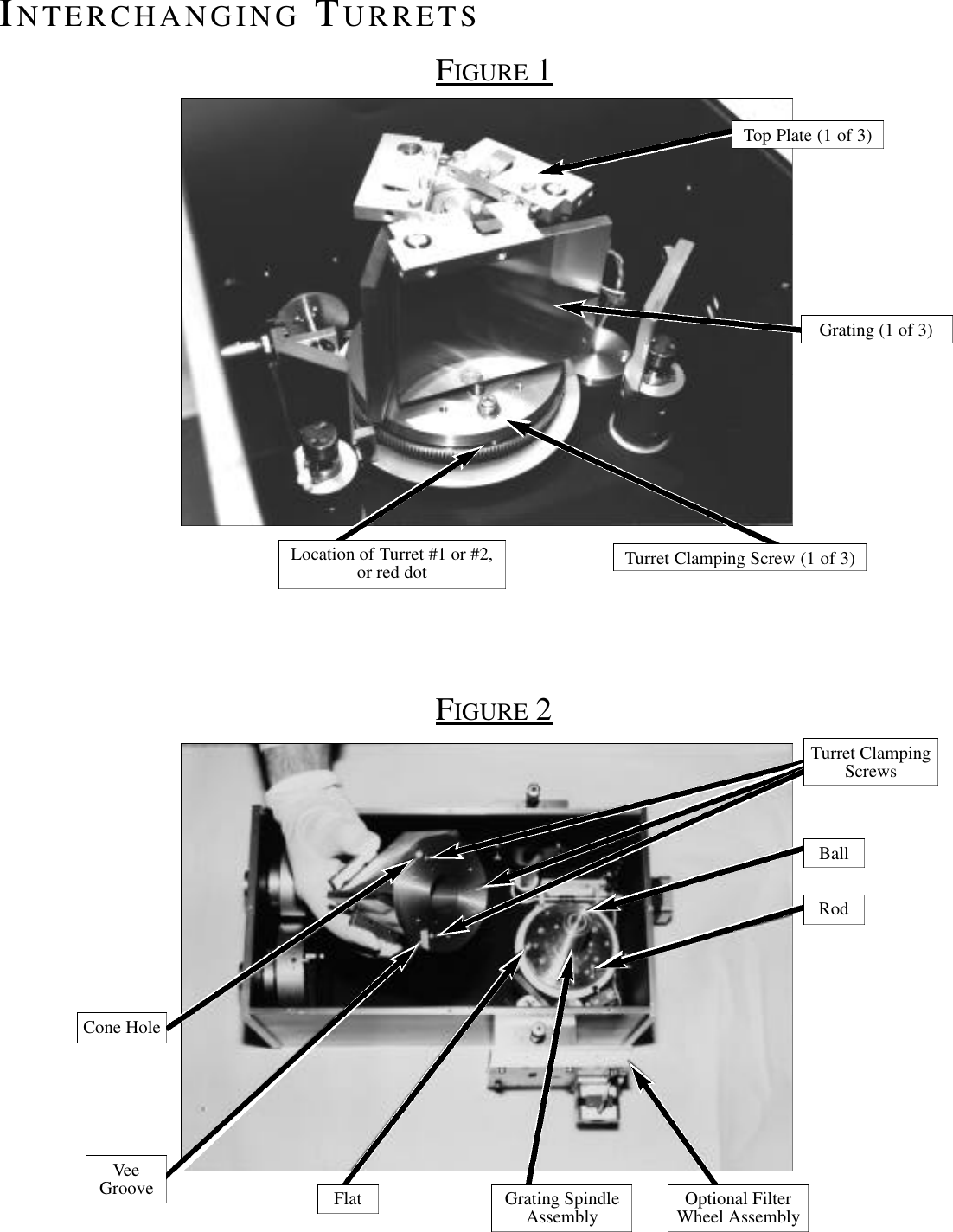 INTERCHANGING TURRETS

FIGURE 1

Top Plate (1 of 3)

Grating (1 of 3)

Location of Turret #1 or #2, or red dot

Turret Clamping Screw (1 of 3)

FIGURE 2

Turret Clamping Screws

Ball

Rod

Cone Hole

Vee Groove

Flat

Grating Spindle Assembly

Optional Filter Wheel Assembly