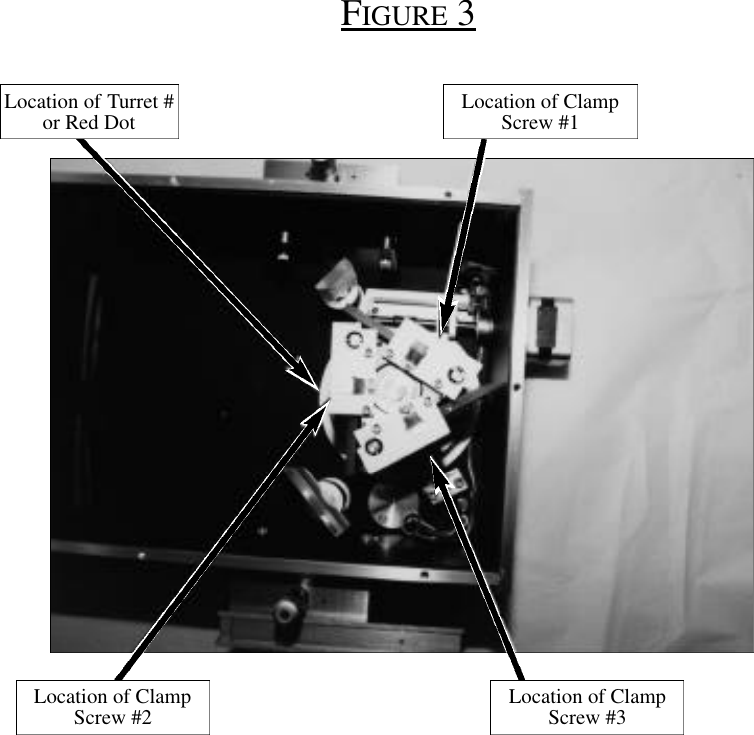 FIGURE 3

Location of Turret # or Red Dot

Location of Clamp Screw #1

Location of Clamp Screw #2

Location of Clamp Screw #3