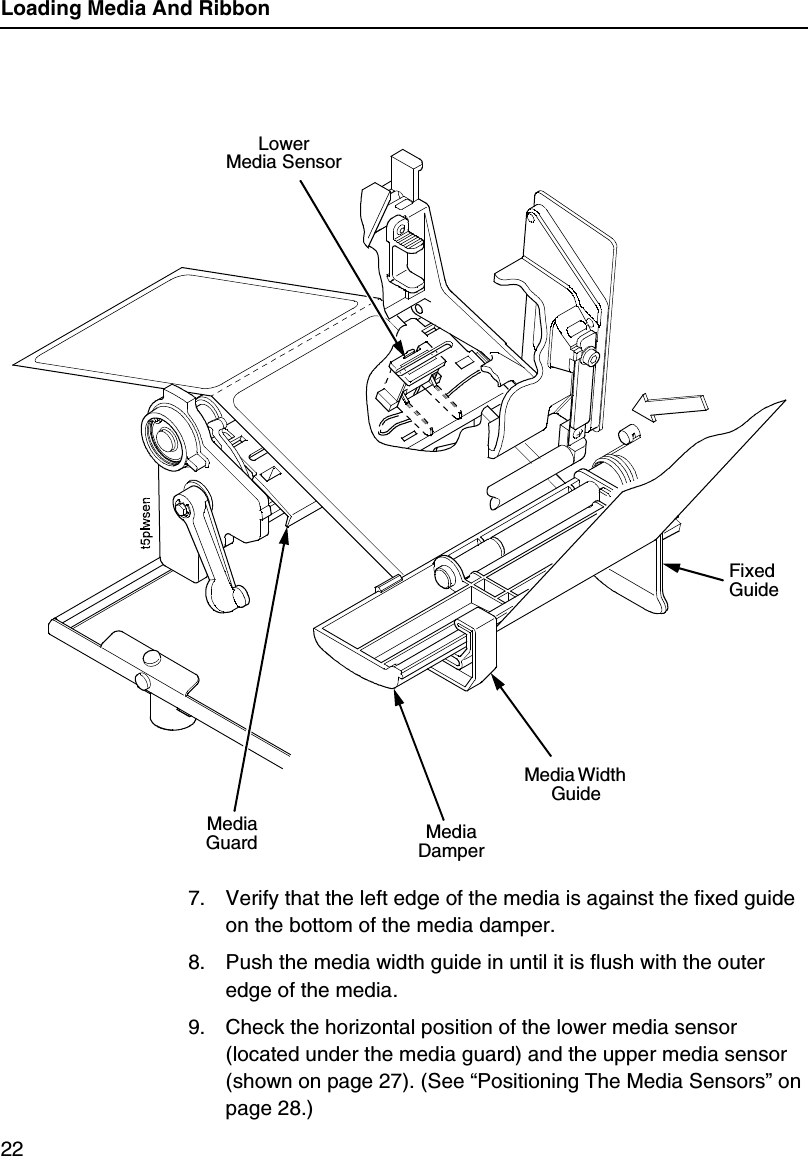 Loading Media And Ribbon

Lower
Media Sensor

t5plwsen

Fixed
Guide

Media Width
Guide

Media
Guard

Media
Damper

7. Verify that the left edge of the media is against the fixed guide on the bottom of the media damper.

8. Push the media width guide in until it is flush with the outer edge of the media.

9. Check the horizontal position of the lower media sensor (located under the media guard) and the upper media sensor (shown on page 27). (See “Positioning The Media Sensors” on page 28.)

22