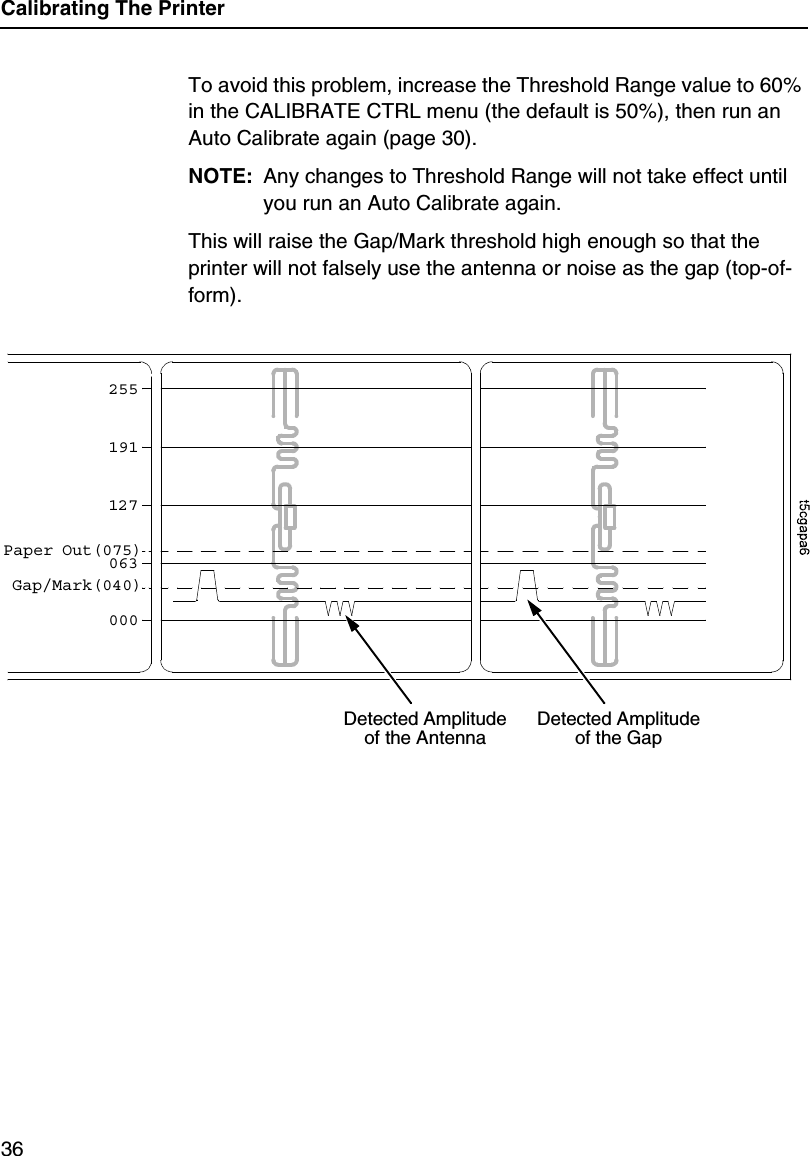 Calibrating The Printer

To avoid this problem, increase the Threshold Range value to 60% in the CALIBRATE CTRL menu (the default is 50%), then run an Auto Calibrate again (page 30).

NOTE: Any changes to Threshold Range will not take effect until you run an Auto Calibrate again.

This will raise the Gap/Mark threshold high enough so that the printer will not falsely use the antenna or noise as the gap (top-of-form).

255
191
127
Paper Out(075)
063
Gap/Mark(040)
000

t5cgapa6

Detected Amplitude of the Antenna
Detected Amplitude of the Gap

36