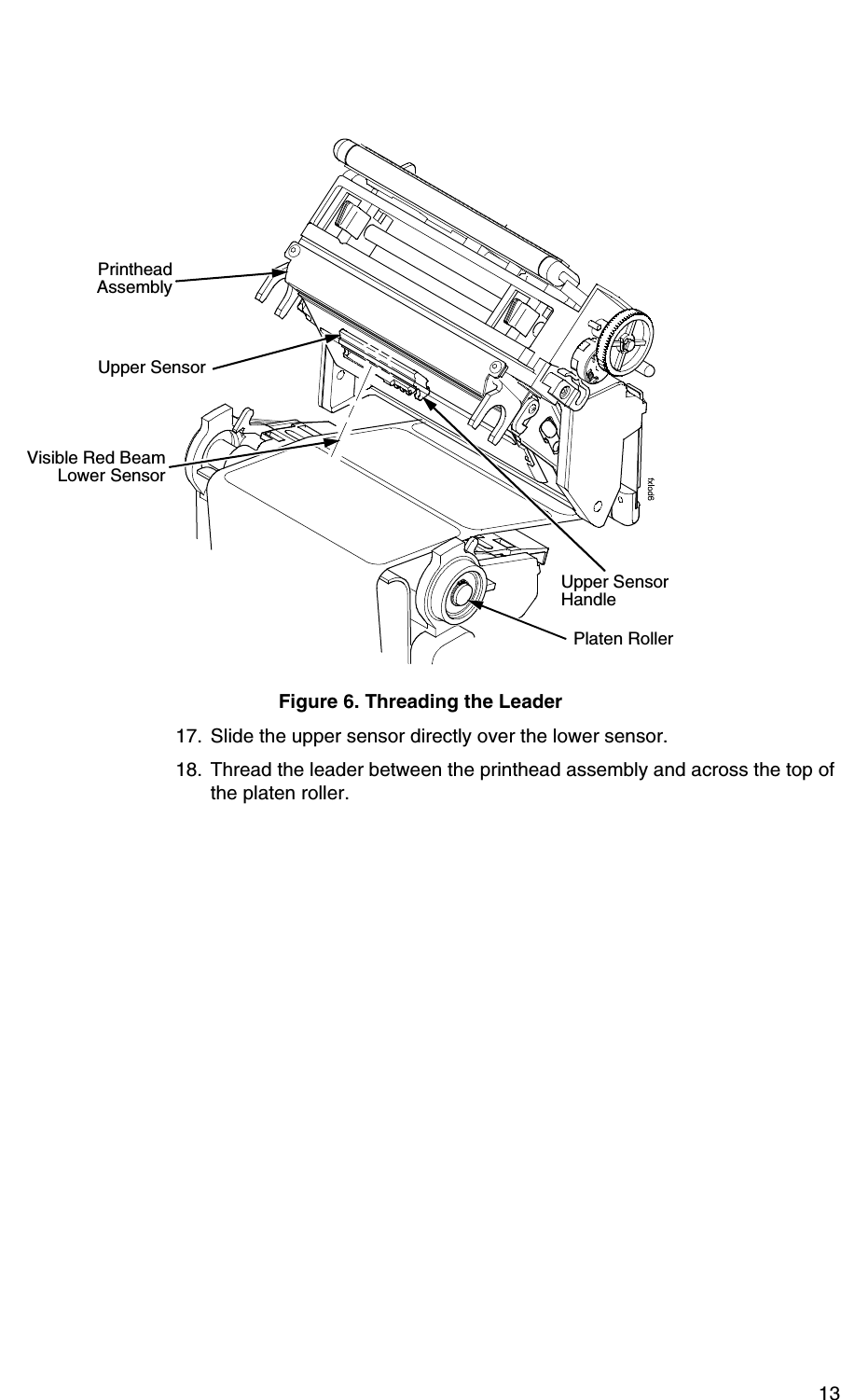 Printhead Assembly

Upper Sensor

Visible Red Beam Lower Sensor

fxtod6

Upper Sensor Handle

Platen Roller

Figure 6. Threading the Leader

17. Slide the upper sensor directly over the lower sensor.

18. Thread the leader between the printhead assembly and across the top of the platen roller.

13