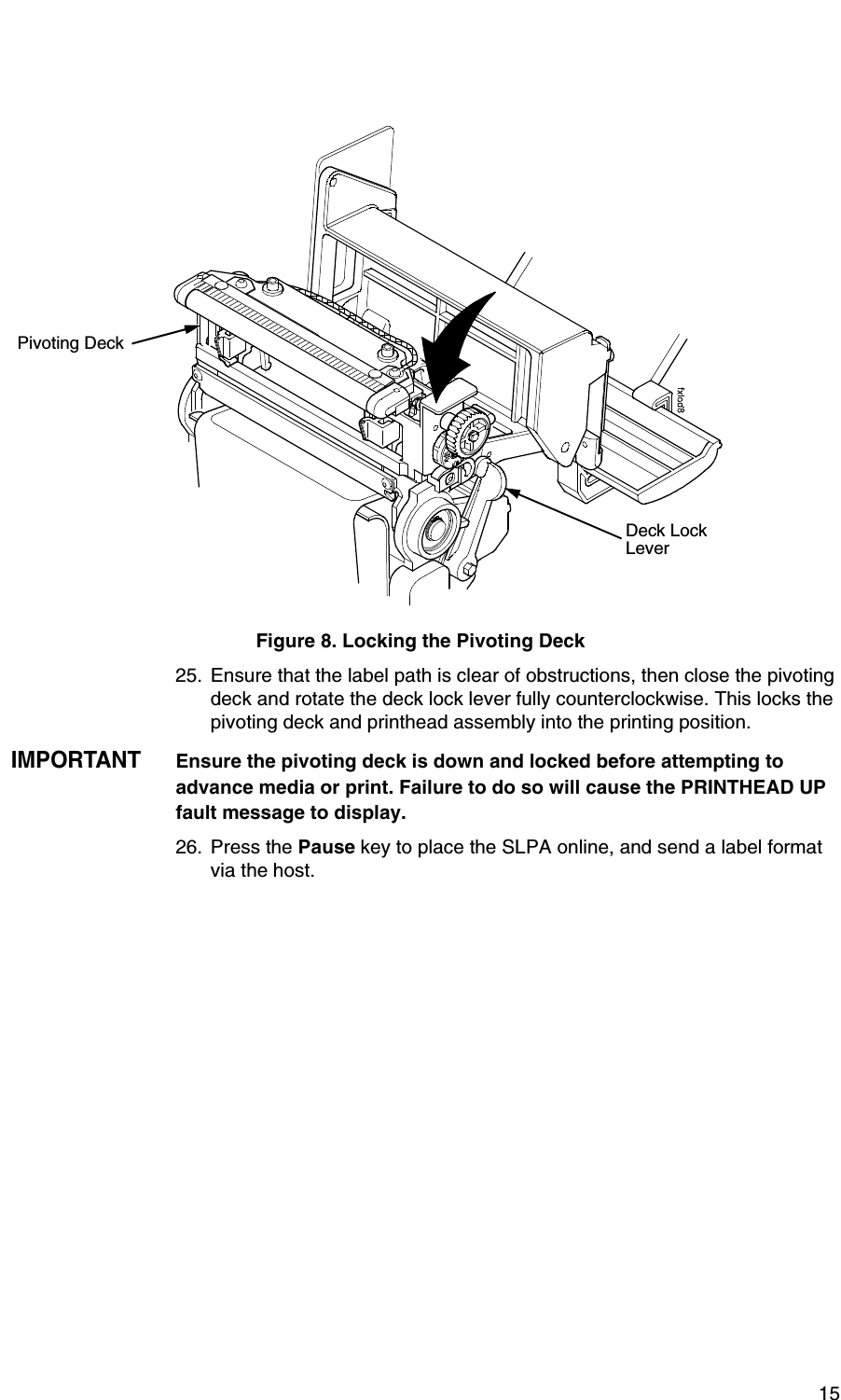 Pivoting Deck

fxlod8

Deck Lock Lever

Figure 8. Locking the Pivoting Deck

25. Ensure that the label path is clear of obstructions, then close the pivoting deck and rotate the deck lock lever fully counterclockwise. This locks the pivoting deck and printhead assembly into the printing position.

IMPORTANT Ensure the pivoting deck is down and locked before attempting to advance media or print. Failure to do so will cause the PRINTHEAD UP fault message to display.

26. Press the Pause key to place the SLPA online, and send a label format via the host.

15