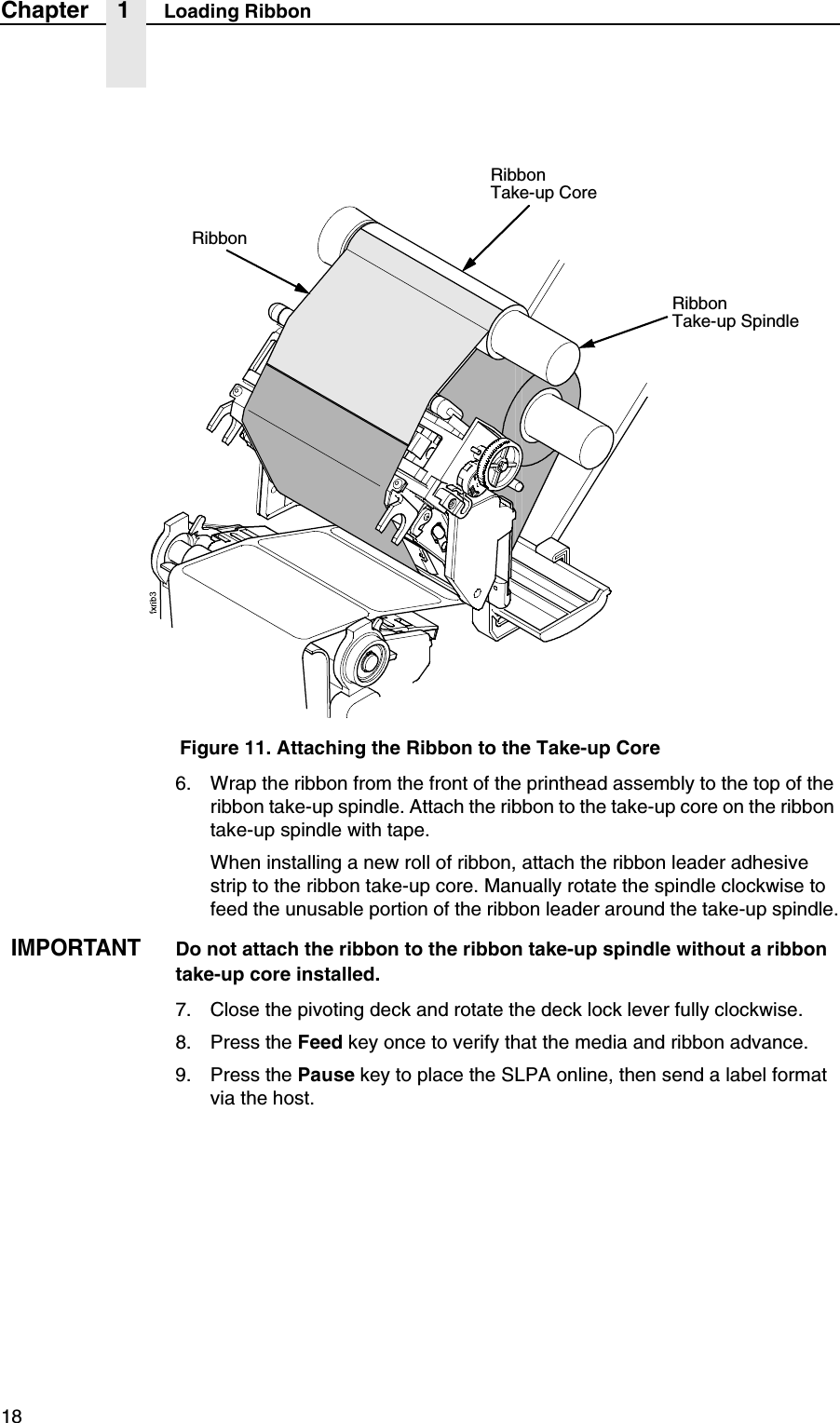 Chapter 1 Loading Ribbon

Ribbon
Take-up Core

Ribbon

Ribbon
Take-up Spindle

fxrib3

Figure 11. Attaching the Ribbon to the Take-up Core

6. Wrap the ribbon from the front of the printhead assembly to the top of the ribbon take-up spindle. Attach the ribbon to the take-up core on the ribbon take-up spindle with tape.

When installing a new roll of ribbon, attach the ribbon leader adhesive strip to the ribbon take-up core. Manually rotate the spindle clockwise to feed the unusable portion of the ribbon leader around the take-up spindle.

IMPORTANT Do not attach the ribbon to the ribbon take-up spindle without a ribbon take-up core installed.

7. Close the pivoting deck and rotate the deck lock lever fully clockwise.

8. Press the Feed key once to verify that the media and ribbon advance.

9. Press the Pause key to place the SLPA online, then send a label format via the host.

18