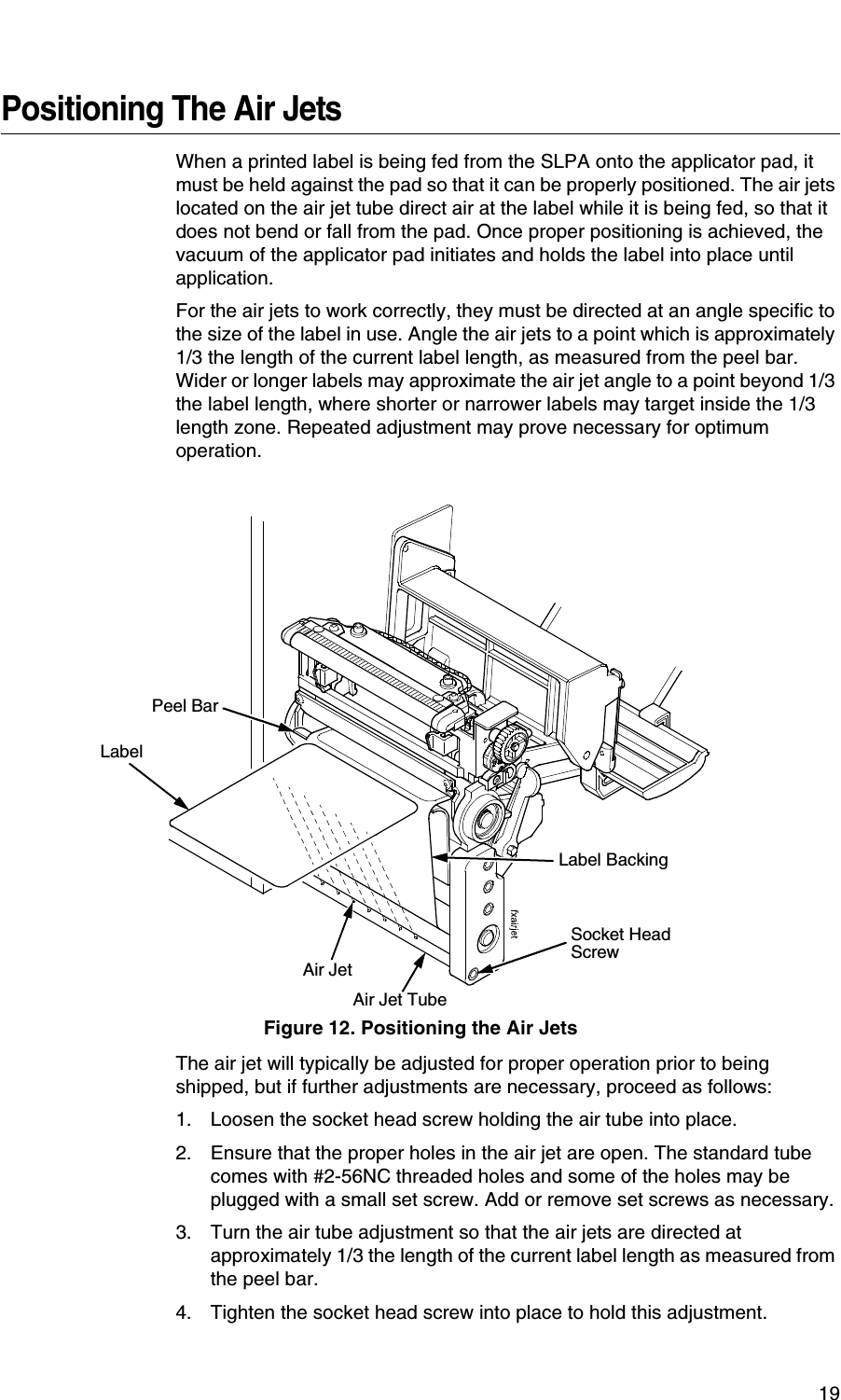 Positioning The Air Jets

When a printed label is being fed from the SLPA onto the applicator pad, it must be held against the pad so that it can be properly positioned. The air jets located on the air jet tube direct air at the label while it is being fed, so that it does not bend or fall from the pad. Once proper positioning is achieved, the vacuum of the applicator pad initiates and holds the label into place until application.

For the air jets to work correctly, they must be directed at an angle specific to the size of the label in use. Angle the air jets to a point which is approximately 1/3 the length of the current label length, as measured from the peel bar. Wider or longer labels may approximate the air jet angle to a point beyond 1/3 the label length, where shorter or narrower labels may target inside the 1/3 length zone. Repeated adjustment may prove necessary for optimum operation.

Peel Bar
Label
Label Backing
fxairjet
Socket Head Screw
Air Jet
Air Jet Tube

Figure 12. Positioning the Air Jets

The air jet will typically be adjusted for proper operation prior to being shipped, but if further adjustments are necessary, proceed as follows:

1. Loosen the socket head screw holding the air tube into place.

2. Ensure that the proper holes in the air jet are open. The standard tube comes with #2-56NC threaded holes and some of the holes may be plugged with a small set screw. Add or remove set screws as necessary.

3. Turn the air tube adjustment so that the air jets are directed at approximately 1/3 the length of the current label length as measured from the peel bar.

4. Tighten the socket head screw into place to hold this adjustment.

19