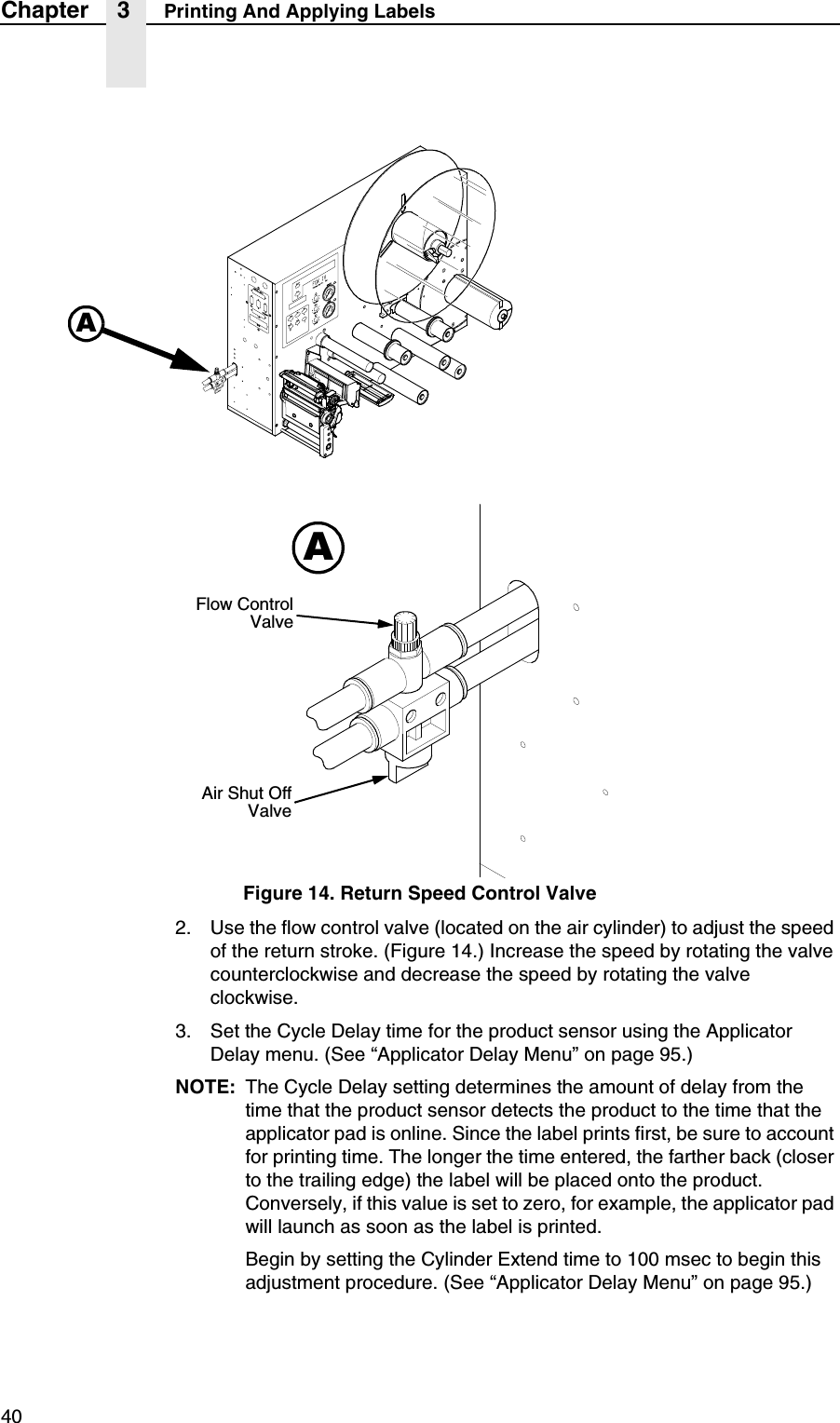 Chapter 3 Printing And Applying Labels

A

A

Flow Control Valve

Air Shut Off Valve

Figure 14. Return Speed Control Valve

2. Use the flow control valve (located on the air cylinder) to adjust the speed of the return stroke. (Figure 14.) Increase the speed by rotating the valve counterclockwise and decrease the speed by rotating the valve clockwise.

3. Set the Cycle Delay time for the product sensor using the Applicator Delay menu. (See “Applicator Delay Menu” on page 95.)

NOTE: The Cycle Delay setting determines the amount of delay from the time that the product sensor detects the product to the time that the applicator pad is online. Since the label prints first, be sure to account for printing time. The longer the time entered, the farther back (closer to the trailing edge) the label will be placed onto the product. Conversely, if this value is set to zero, for example, the applicator pad will launch as soon as the label is printed.

Begin by setting the Cylinder Extend time to 100 msec to begin this adjustment procedure. (See “Applicator Delay Menu” on page 95.)

40