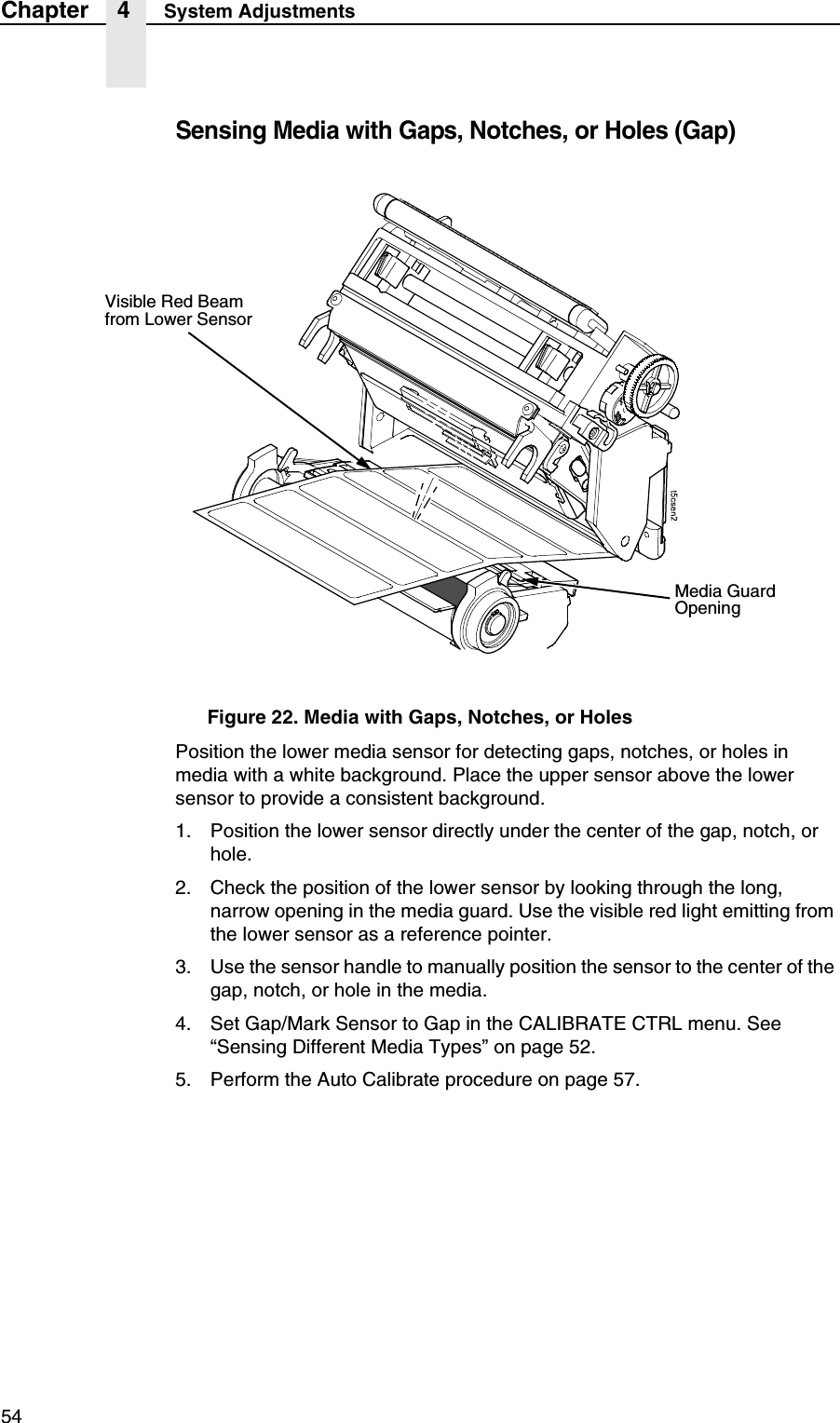 Chapter 4 System Adjustments

Sensing Media with Gaps, Notches, or Holes (Gap)

Visible Red Beam from Lower Sensor

t5csen2

Media Guard Opening

Figure 22. Media with Gaps, Notches, or Holes

Position the lower media sensor for detecting gaps, notches, or holes in media with a white background. Place the upper sensor above the lower sensor to provide a consistent background.

1. Position the lower sensor directly under the center of the gap, notch, or hole.

2. Check the position of the lower sensor by looking through the long, narrow opening in the media guard. Use the visible red light emitting from the lower sensor as a reference pointer.

3. Use the sensor handle to manually position the sensor to the center of the gap, notch, or hole in the media.

4. Set Gap/Mark Sensor to Gap in the CALIBRATE CTRL menu. See “Sensing Different Media Types” on page 52.

5. Perform the Auto Calibrate procedure on page 57.

54