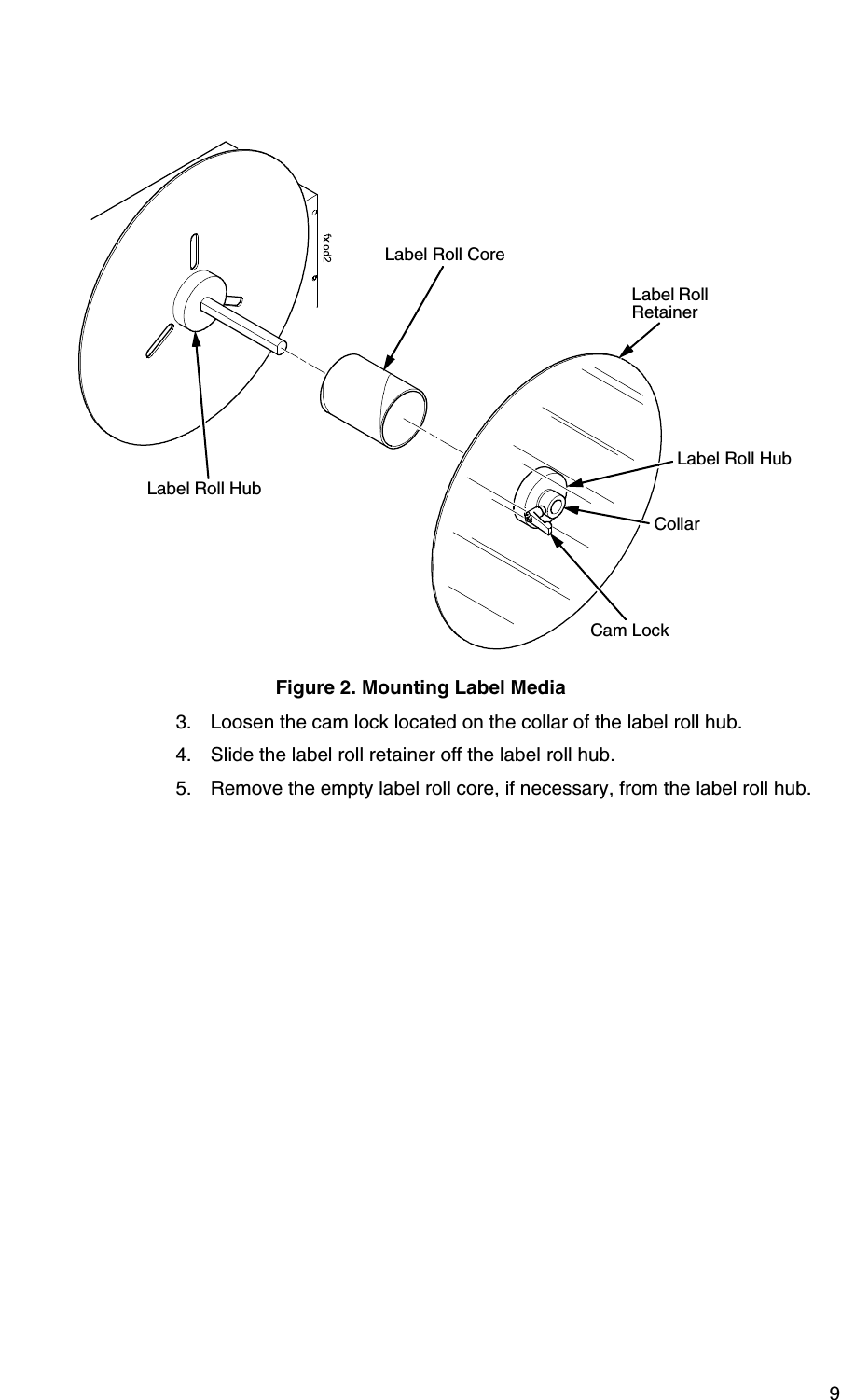 txlod2

Label Roll Core

Label Roll Retainer

Label Roll Hub

Label Roll Hub

Collar

Cam Lock

Figure 2. Mounting Label Media

3. Loosen the cam lock located on the collar of the label roll hub.

4. Slide the label roll retainer off the label roll hub.

5. Remove the empty label roll core, if necessary, from the label roll hub.

9