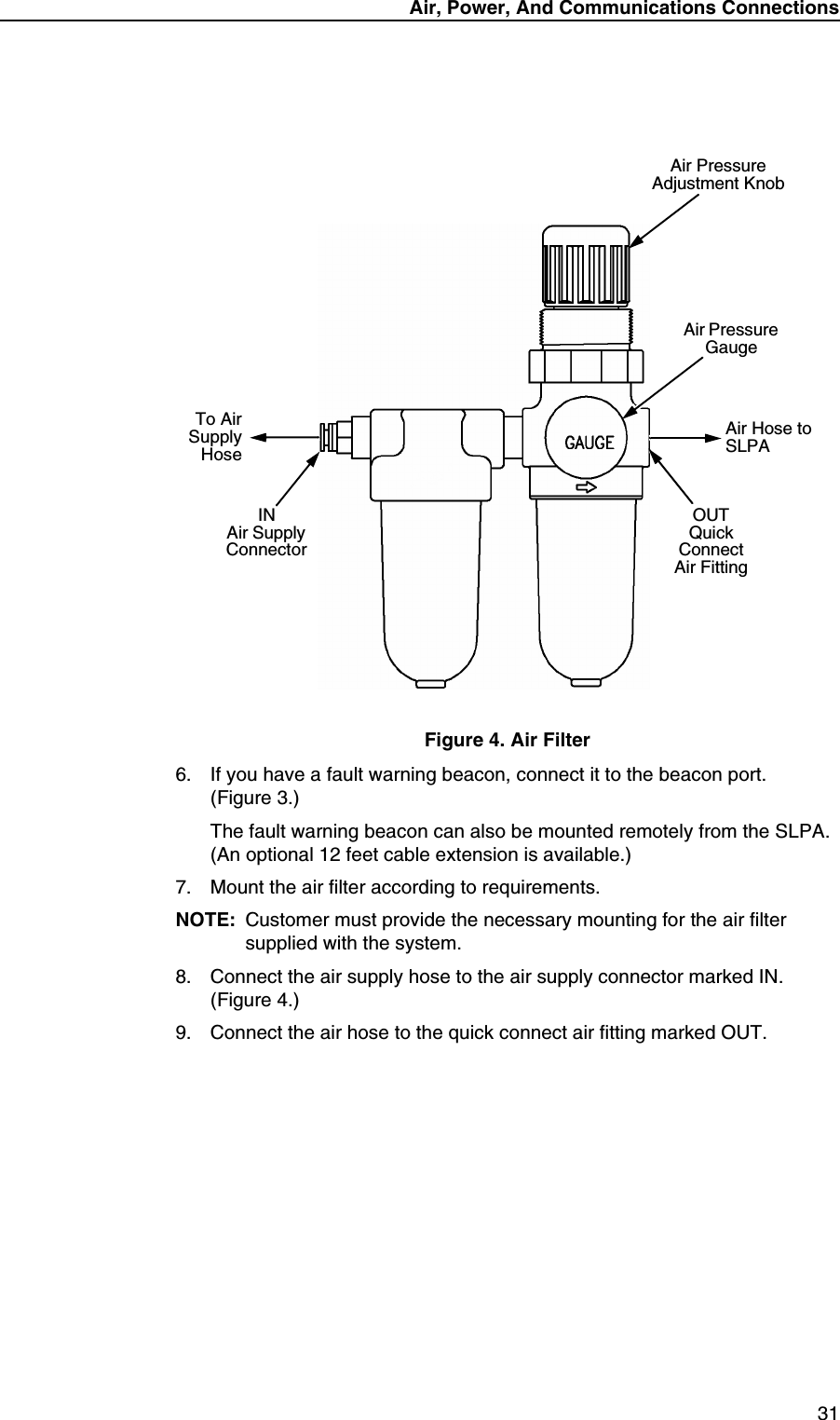 Air, Power, And Communications Connections

Air Pressure
Adjustment Knob

Air Pressure
Gauge

To Air
Supply
Hose

GAUGE

Air Hose to
SLPA

IN
Air Supply
Connector

OUT
Quick
Connect
Air Fitting

Figure 4. Air Filter

6. If you have a fault warning beacon, connect it to the beacon port. (Figure 3.)

The fault warning beacon can also be mounted remotely from the SLPA. (An optional 12 feet cable extension is available.)

7. Mount the air filter according to requirements.

NOTE: Customer must provide the necessary mounting for the air filter supplied with the system.

8. Connect the air supply hose to the air supply connector marked IN. (Figure 4.)

9. Connect the air hose to the quick connect air fitting marked OUT.

31