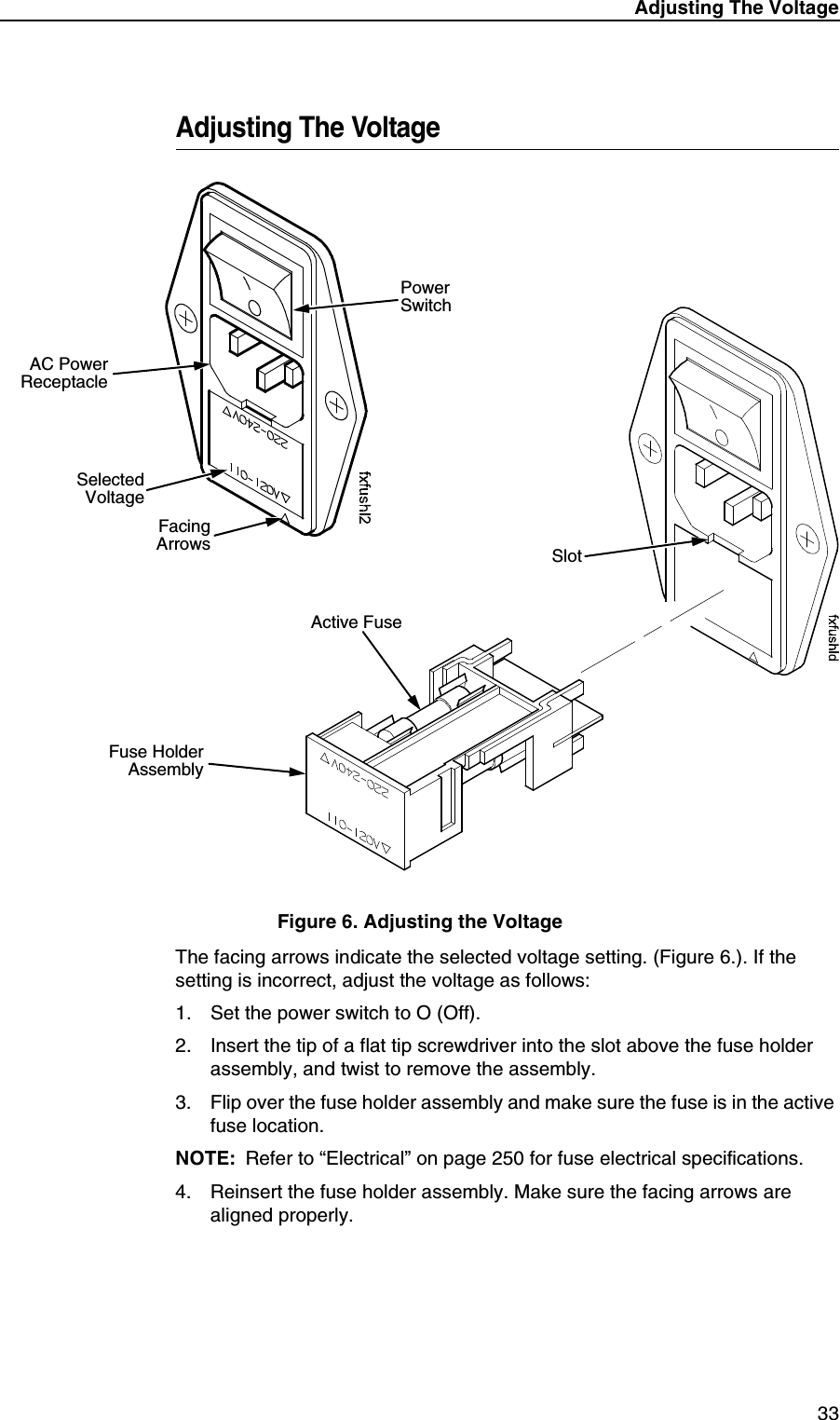 Adjusting The Voltage

Adjusting The Voltage

Power Switch

AC Power Receptacle

220-240V
110-120V

Selected Voltage

Facing Arrows

fxfushl2

Slot

Active Fuse

fxfushld

Fuse Holder Assembly

220-240V
110-120V

Figure 6. Adjusting the Voltage

The facing arrows indicate the selected voltage setting. (Figure 6.). If the setting is incorrect, adjust the voltage as follows:

1. Set the power switch to O (Off).

2. Insert the tip of a flat tip screwdriver into the slot above the fuse holder assembly, and twist to remove the assembly.

3. Flip over the fuse holder assembly and make sure the fuse is in the active fuse location.

NOTE: Refer to “Electrical” on page 250 for fuse electrical specifications.

4. Reinsert the fuse holder assembly. Make sure the facing arrows are aligned properly.

33