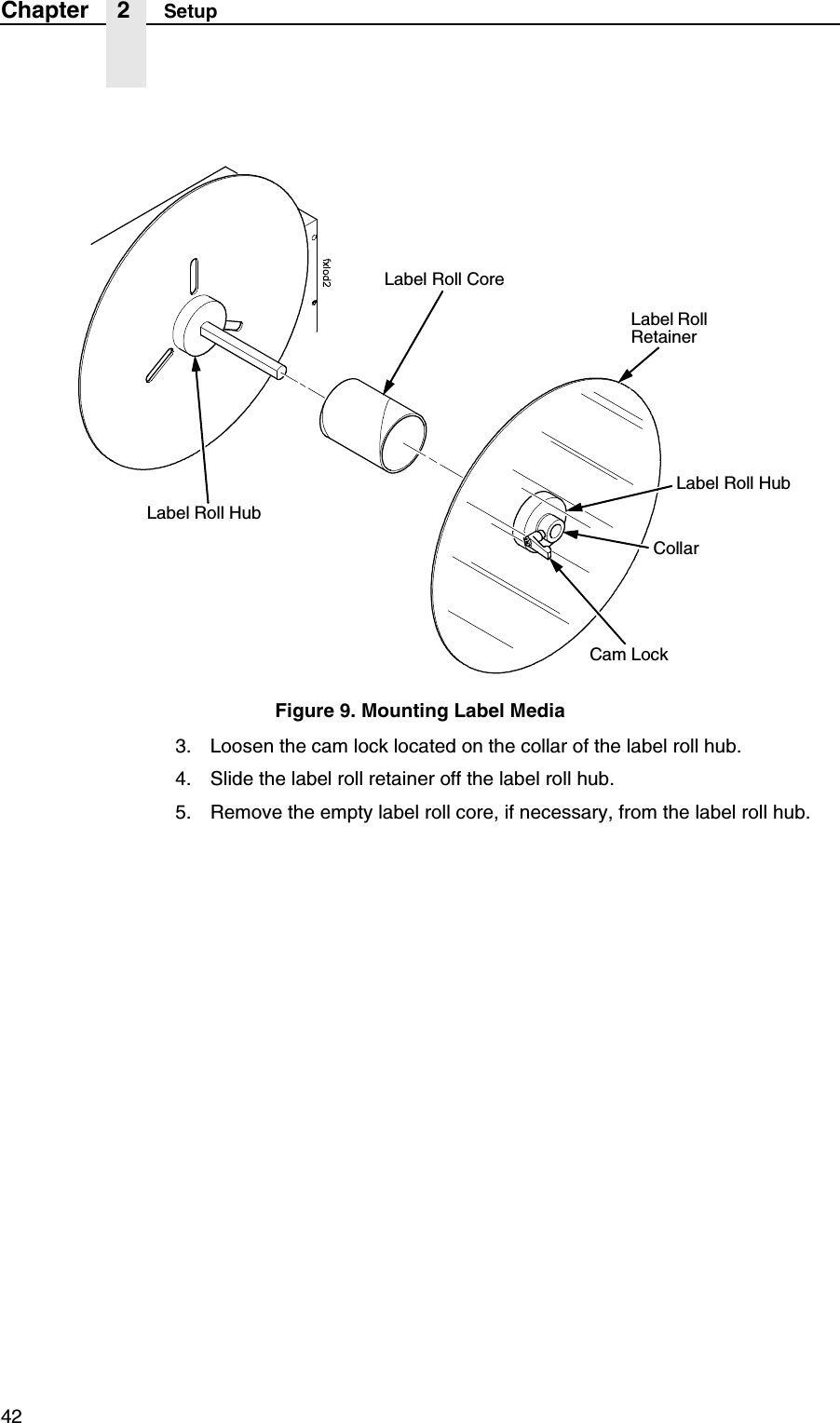 Chapter 2 Setup

fxlod2

Label Roll Core

Label Roll Retainer

Label Roll Hub

Label Roll Hub

Collar

Cam Lock

Figure 9. Mounting Label Media

3. Loosen the cam lock located on the collar of the label roll hub.

4. Slide the label roll retainer off the label roll hub.

5. Remove the empty label roll core, if necessary, from the label roll hub.

42