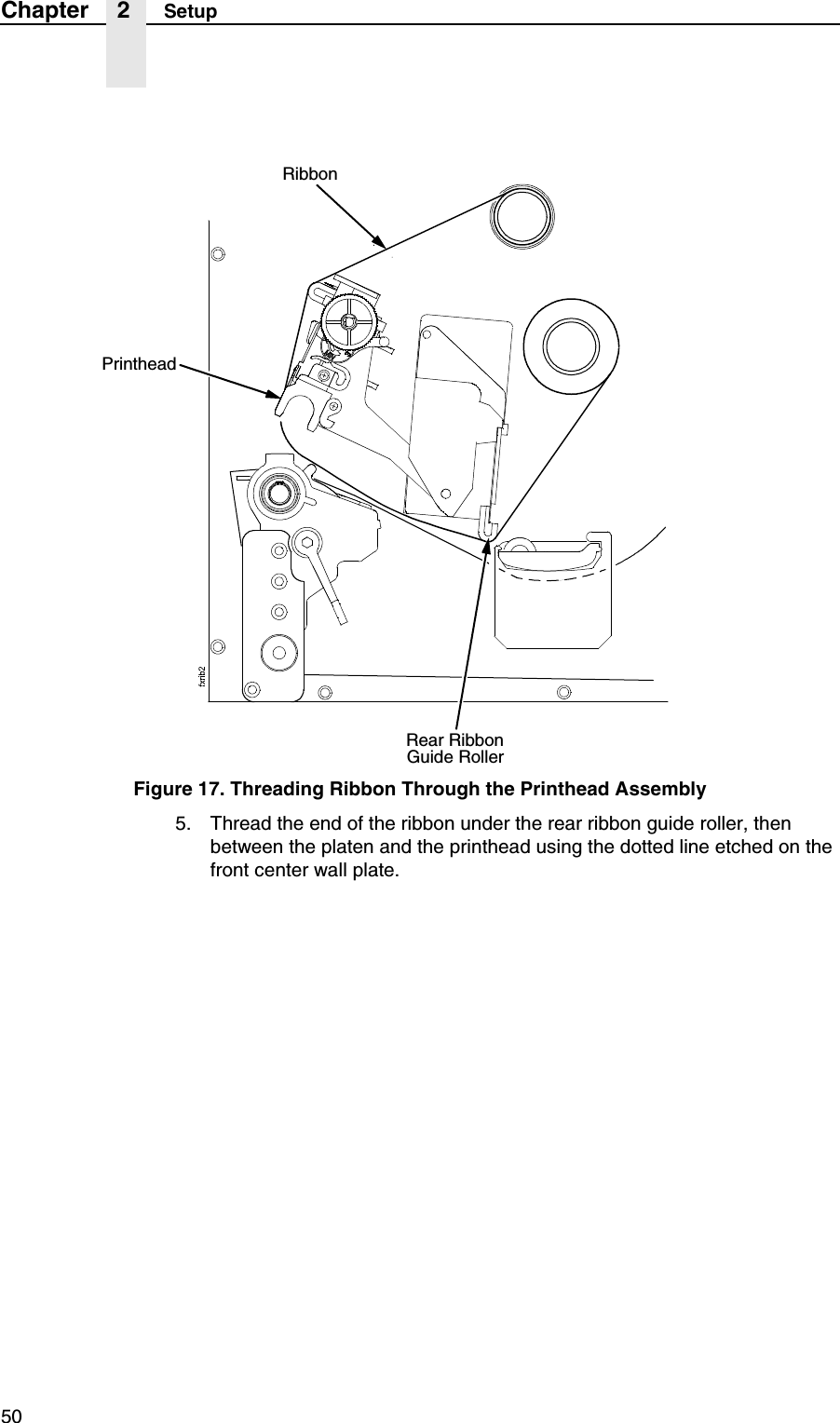 Chapter 2 Setup

Ribbon

Printhead

fxrib2

Rear Ribbon Guide Roller

Figure 17. Threading Ribbon Through the Printhead Assembly

5. Thread the end of the ribbon under the rear ribbon guide roller, then between the platen and the printhead using the dotted line etched on the front center wall plate.

50