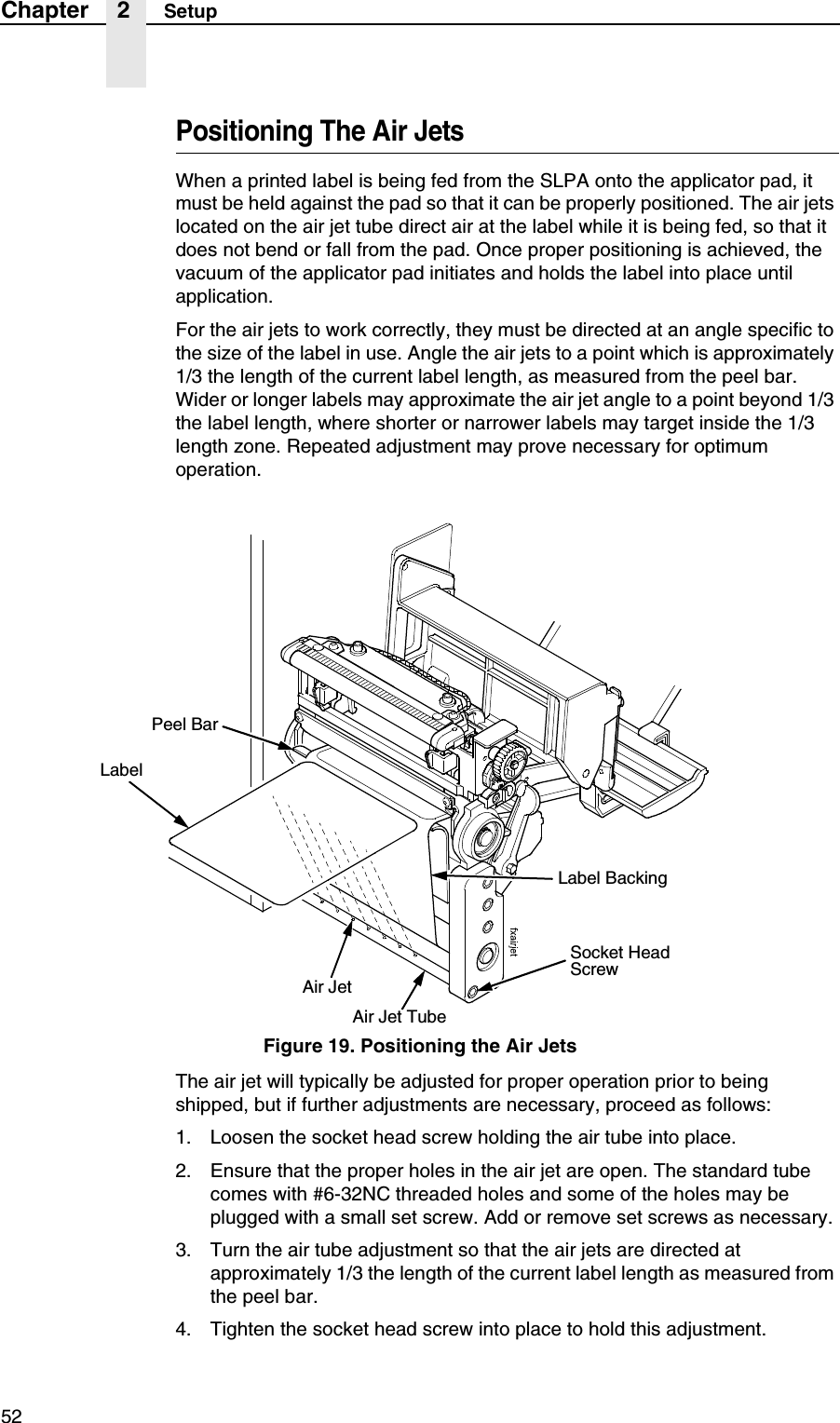 Chapter 2 Setup

Positioning The Air Jets

When a printed label is being fed from the SLPA onto the applicator pad, it must be held against the pad so that it can be properly positioned. The air jets located on the air jet tube direct air at the label while it is being fed, so that it does not bend or fall from the pad. Once proper positioning is achieved, the vacuum of the applicator pad initiates and holds the label into place until application.

For the air jets to work correctly, they must be directed at an angle specific to the size of the label in use. Angle the air jets to a point which is approximately 1/3 the length of the current label length, as measured from the peel bar. Wider or longer labels may approximate the air jet angle to a point beyond 1/3 the label length, where shorter or narrower labels may target inside the 1/3 length zone. Repeated adjustment may prove necessary for optimum operation.

Peel Bar
Label
Label Backing
fxairjet
Socket Head Screw
Air Jet
Air Jet Tube

Figure 19. Positioning the Air Jets

The air jet will typically be adjusted for proper operation prior to being shipped, but if further adjustments are necessary, proceed as follows:

1. Loosen the socket head screw holding the air tube into place.

2. Ensure that the proper holes in the air jet are open. The standard tube comes with #6-32NC threaded holes and some of the holes may be plugged with a small set screw. Add or remove set screws as necessary.

3. Turn the air tube adjustment so that the air jets are directed at approximately 1/3 the length of the current label length as measured from the peel bar.

4. Tighten the socket head screw into place to hold this adjustment.

52