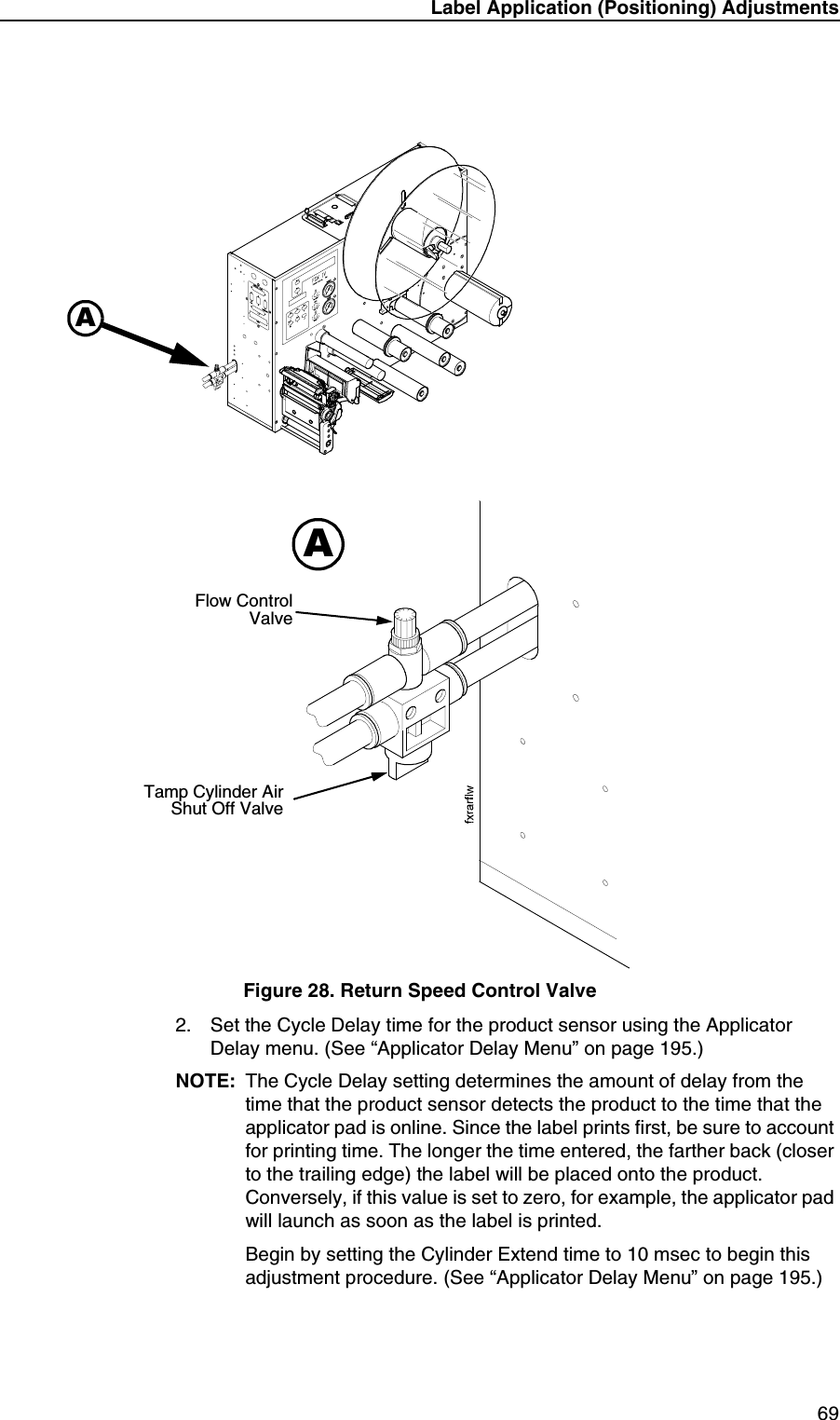 Label Application (Positioning) Adjustments

A

A

Flow Control Valve

Tamp Cylinder Air Shut Off Valve

fxrarflw

Figure 28. Return Speed Control Valve

2. Set the Cycle Delay time for the product sensor using the Applicator Delay menu. (See “Applicator Delay Menu” on page 195.)

NOTE: The Cycle Delay setting determines the amount of delay from the time that the product sensor detects the product to the time that the applicator pad is online. Since the label prints first, be sure to account for printing time. The longer the time entered, the farther back (closer to the trailing edge) the label will be placed onto the product. Conversely, if this value is set to zero, for example, the applicator pad will launch as soon as the label is printed.

Begin by setting the Cylinder Extend time to 10 msec to begin this adjustment procedure. (See “Applicator Delay Menu” on page 195.)

69