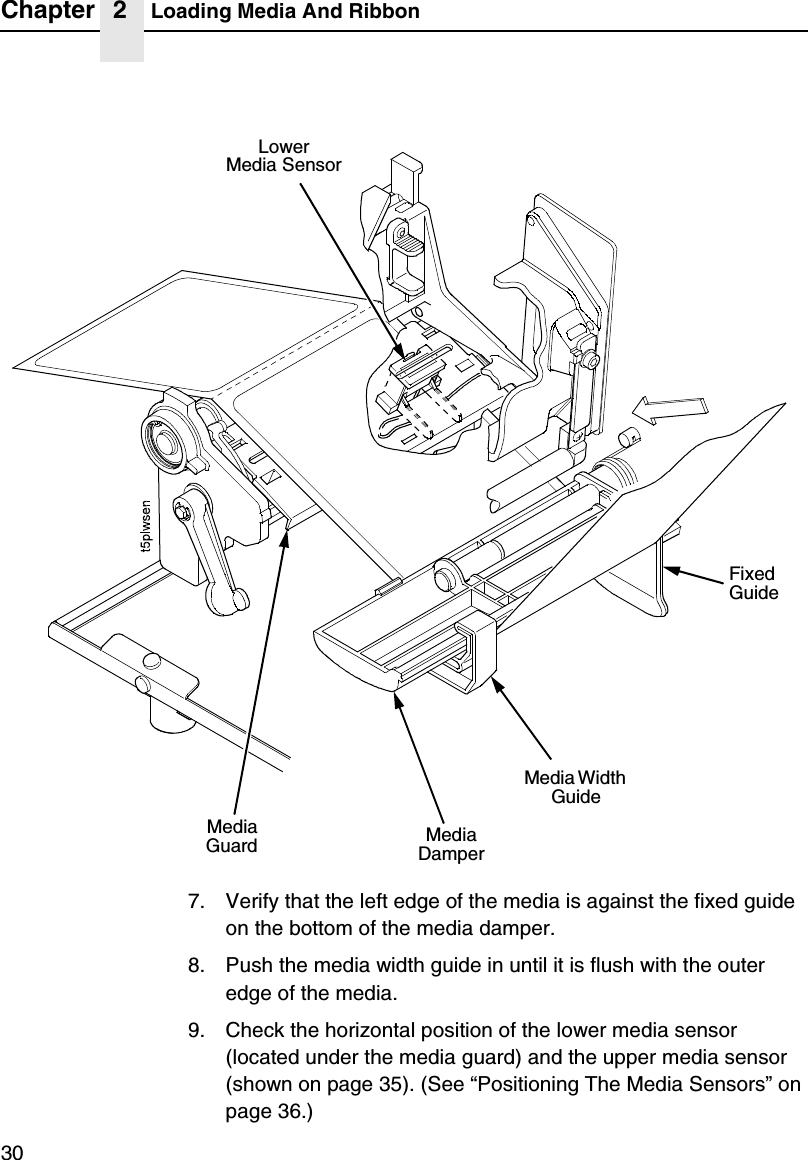 Chapter 2 Loading Media And Ribbon

Lower
Media Sensor

t5plwsen

Fixed
Guide

Media Width
Guide

Media
Guard

Media
Damper

7. Verify that the left edge of the media is against the fixed guide on the bottom of the media damper.

8. Push the media width guide in until it is flush with the outer edge of the media.

9. Check the horizontal position of the lower media sensor (located under the media guard) and the upper media sensor (shown on page 35). (See “Positioning The Media Sensors” on page 36.)

30