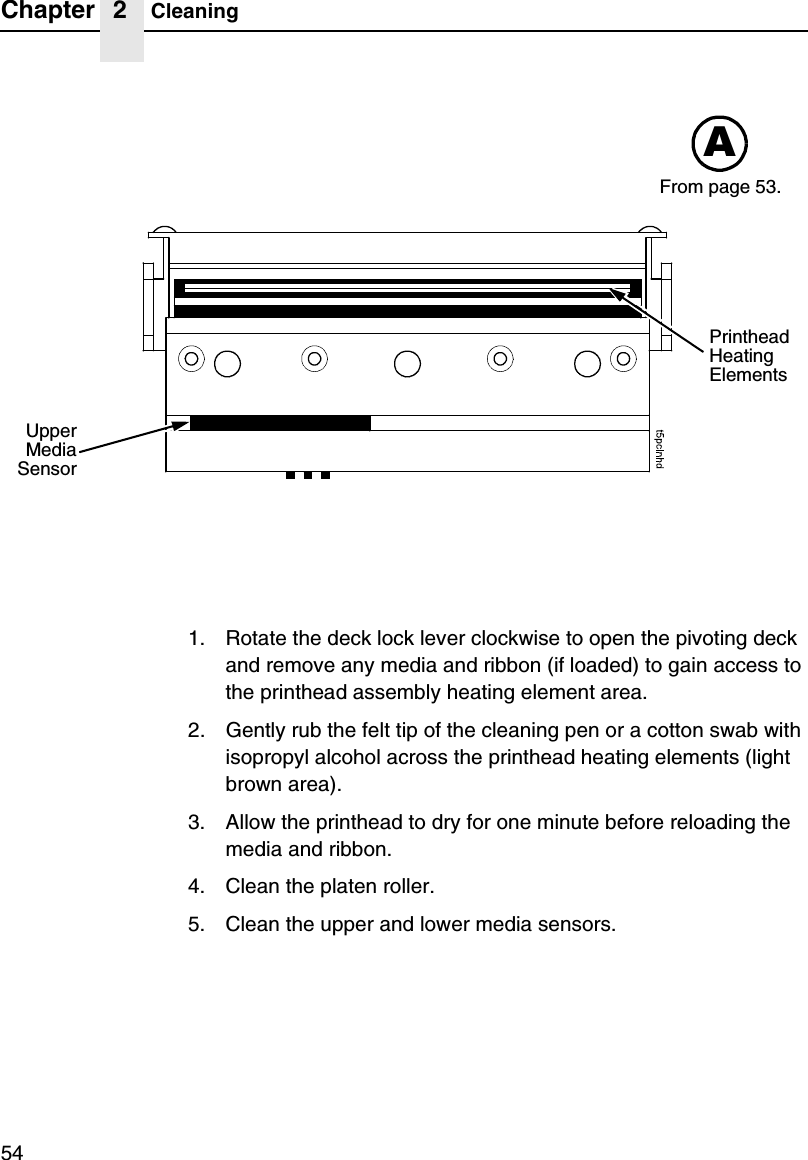 Chapter 2 Cleaning

A

From page 53.

Printhead Heating Elements

Upper Media Sensor

t5pclnhd

1. Rotate the deck lock lever clockwise to open the pivoting deck and remove any media and ribbon (if loaded) to gain access to the printhead assembly heating element area.

2. Gently rub the felt tip of the cleaning pen or a cotton swab with isopropyl alcohol across the printhead heating elements (light brown area).

3. Allow the printhead to dry for one minute before reloading the media and ribbon.

4. Clean the platen roller.

5. Clean the upper and lower media sensors.

54