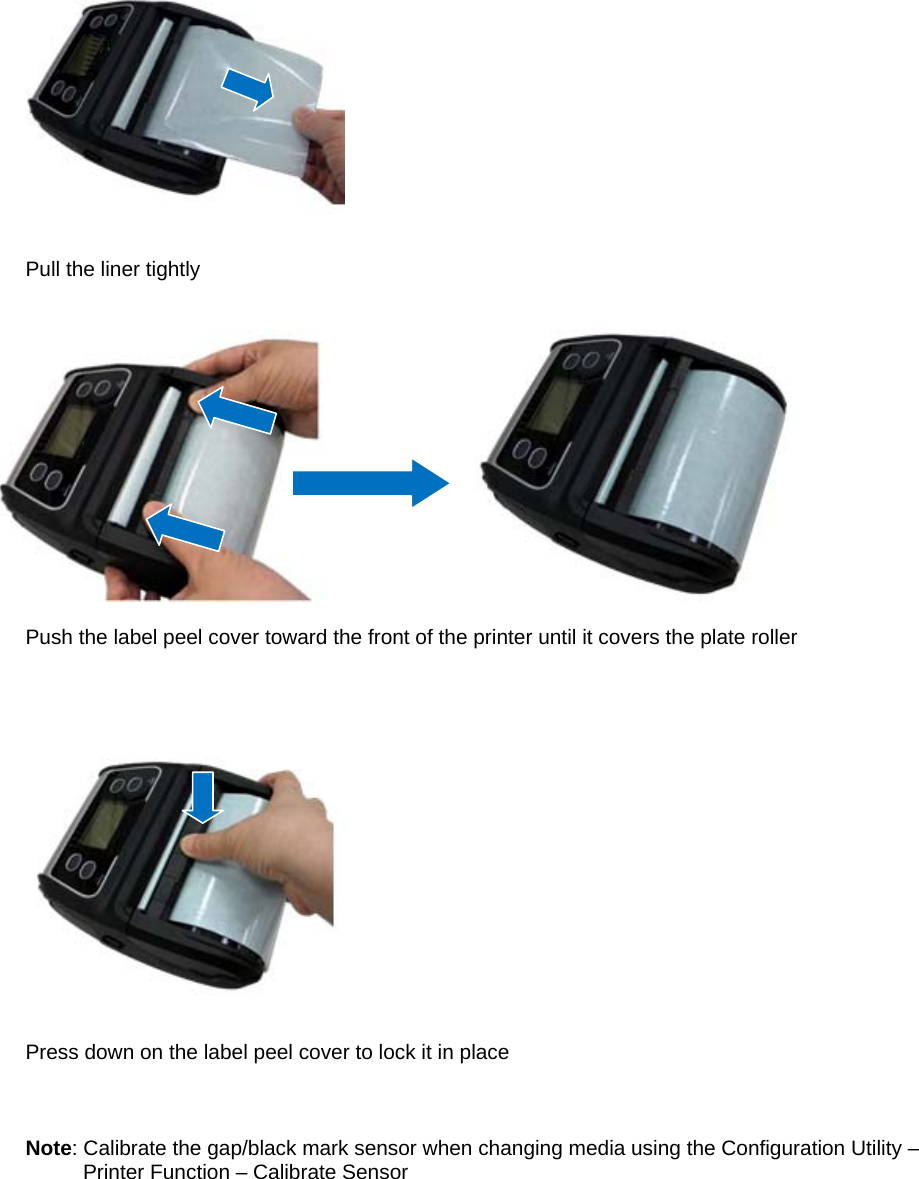 Pull the liner tightly

Push the label peel cover toward the front of the printer until it covers the plate roller

Press down on the label peel cover to lock it in place

Note: Calibrate the gap/black mark sensor when changing media using the Configuration Utility – Printer Function – Calibrate Sensor