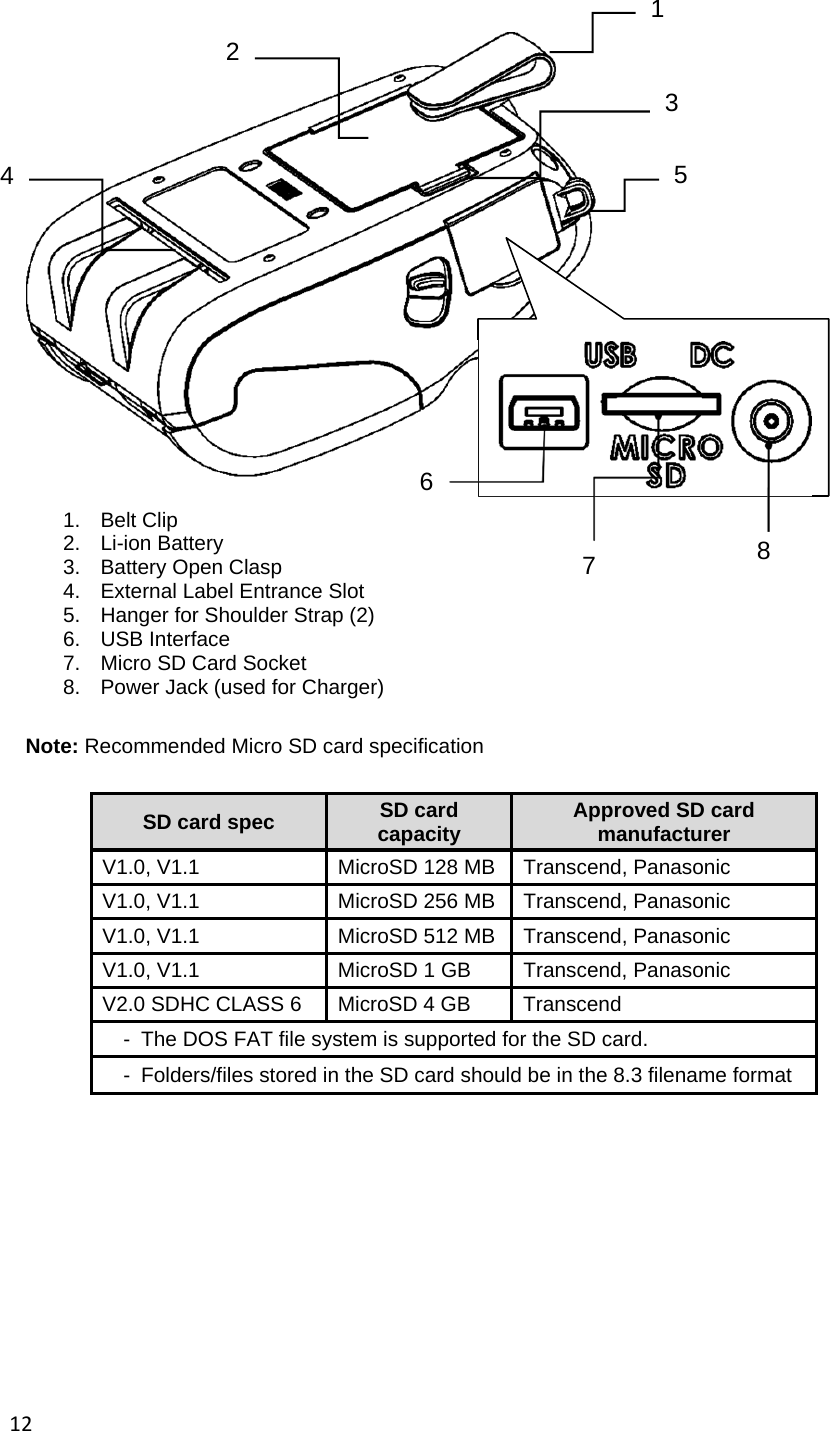 1

2

3

4

5

USB DC

MICRO SD

6

7

8

1. Belt Clip
2. Li-ion Battery
3. Battery Open Clasp
4. External Label Entrance Slot
5. Hanger for Shoulder Strap (2)
6. USB Interface
7. Micro SD Card Socket
8. Power Jack (used for Charger)

**Note:** Recommended Micro SD card specification

| SD card spec | SD card capacity | Approved SD card manufacturer |
|---|---|---|
| V1.0, V1.1 | MicroSD 128 MB | Transcend, Panasonic |
| V1.0, V1.1 | MicroSD 256 MB | Transcend, Panasonic |
| V1.0, V1.1 | MicroSD 512 MB | Transcend, Panasonic |
| V1.0, V1.1 | MicroSD 1 GB | Transcend, Panasonic |
| V2.0 SDHC CLASS 6 | MicroSD 4 GB | Transcend |
| - The DOS FAT file system is supported for the SD card. | | |
| - Folders/files stored in the SD card should be in the 8.3 filename format | | |

12