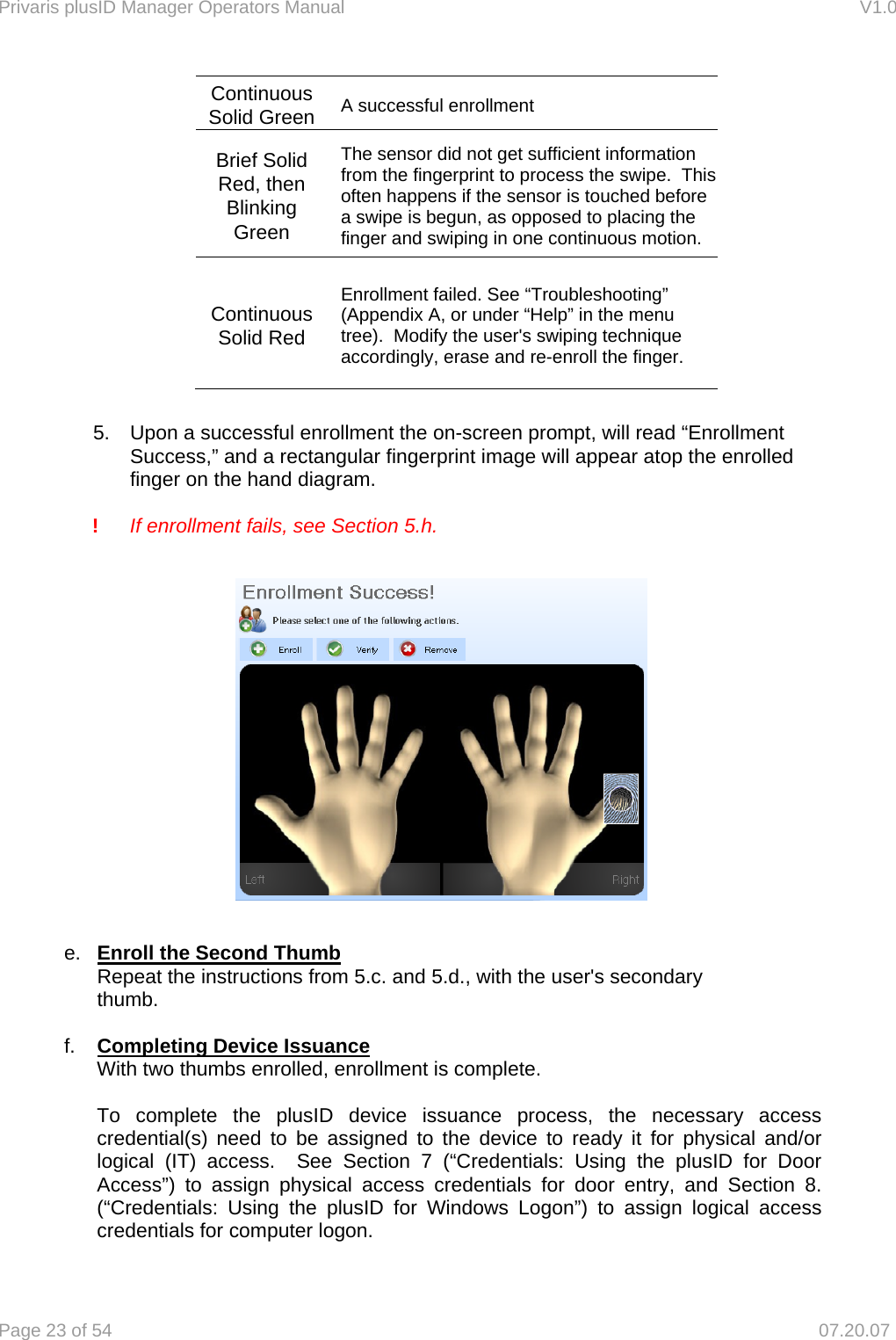 Privaris plusID Manager Operators Manual V1.0

| | |
|---|---|
| Continuous Solid Green | A successful enrollment |
| Brief Solid Red, then Blinking Green | The sensor did not get sufficient information from the fingerprint to process the swipe. This often happens if the sensor is touched before a swipe is begun, as opposed to placing the finger and swiping in one continuous motion. |
| Continuous Solid Red | Enrollment failed. See “Troubleshooting” (Appendix A, or under “Help” in the menu tree). Modify the user's swiping technique accordingly, erase and re-enroll the finger. |

5. Upon a successful enrollment the on-screen prompt, will read “Enrollment Success,” and a rectangular fingerprint image will appear atop the enrolled finger on the hand diagram.

! If enrollment fails, see Section 5.h.

Enrollment Success!
Please select one of the following actions.
Enroll Verify Remove
Left Right

e. Enroll the Second Thumb
Repeat the instructions from 5.c. and 5.d., with the user's secondary thumb.

f. Completing Device Issuance
With two thumbs enrolled, enrollment is complete.

To complete the plusID device issuance process, the necessary access credential(s) need to be assigned to the device to ready it for physical and/or logical (IT) access. See Section 7 (“Credentials: Using the plusID for Door Access”) to assign physical access credentials for door entry, and Section 8. (“Credentials: Using the plusID for Windows Logon”) to assign logical access credentials for computer logon.

Page 23 of 54 07.20.07