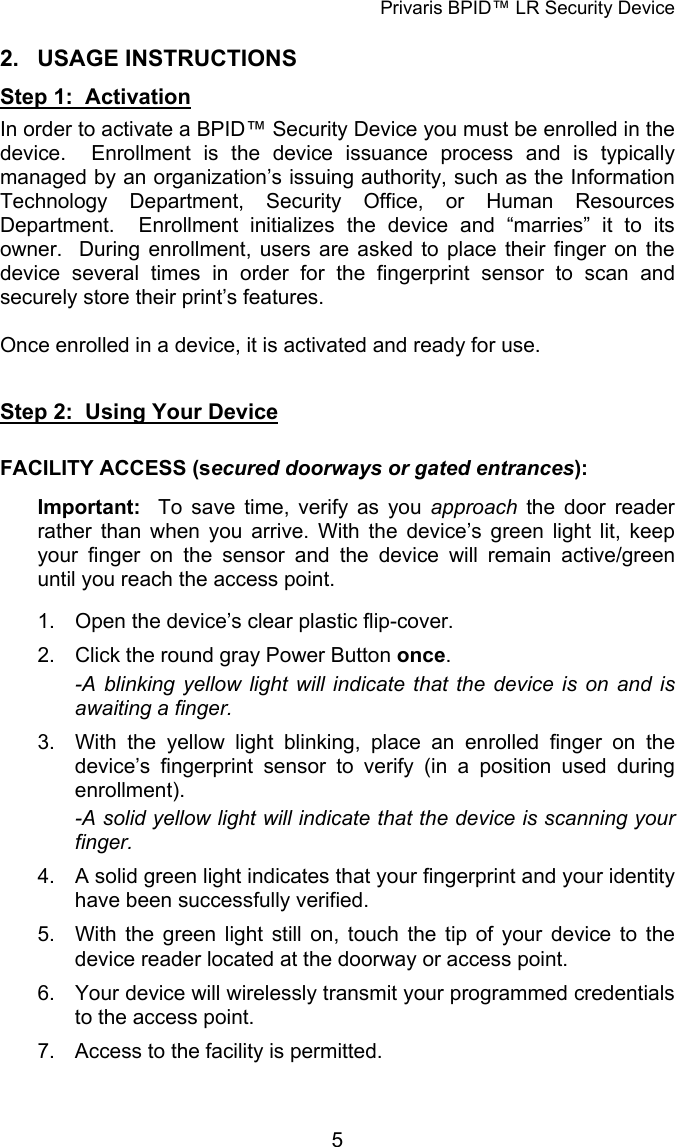 Privaris BPID™ LR Security Device

2. USAGE INSTRUCTIONS

Step 1: Activation

In order to activate a BPID™ Security Device you must be enrolled in the device. Enrollment is the device issuance process and is typically managed by an organization's issuing authority, such as the Information Technology Department, Security Office, or Human Resources Department. Enrollment initializes the device and "marries" it to its owner. During enrollment, users are asked to place their finger on the device several times in order for the fingerprint sensor to scan and securely store their print's features.

Once enrolled in a device, it is activated and ready for use.

Step 2: Using Your Device

FACILITY ACCESS (secured doorways or gated entrances):

Important: To save time, verify as you approach the door reader rather than when you arrive. With the device's green light lit, keep your finger on the sensor and the device will remain active/green until you reach the access point.

1. Open the device's clear plastic flip-cover.

2. Click the round gray Power Button once.

-A blinking yellow light will indicate that the device is on and is awaiting a finger.

3. With the yellow light blinking, place an enrolled finger on the device's fingerprint sensor to verify (in a position used during enrollment).

-A solid yellow light will indicate that the device is scanning your finger.

4. A solid green light indicates that your fingerprint and your identity have been successfully verified.

5. With the green light still on, touch the tip of your device to the device reader located at the doorway or access point.

6. Your device will wirelessly transmit your programmed credentials to the access point.

7. Access to the facility is permitted.

5