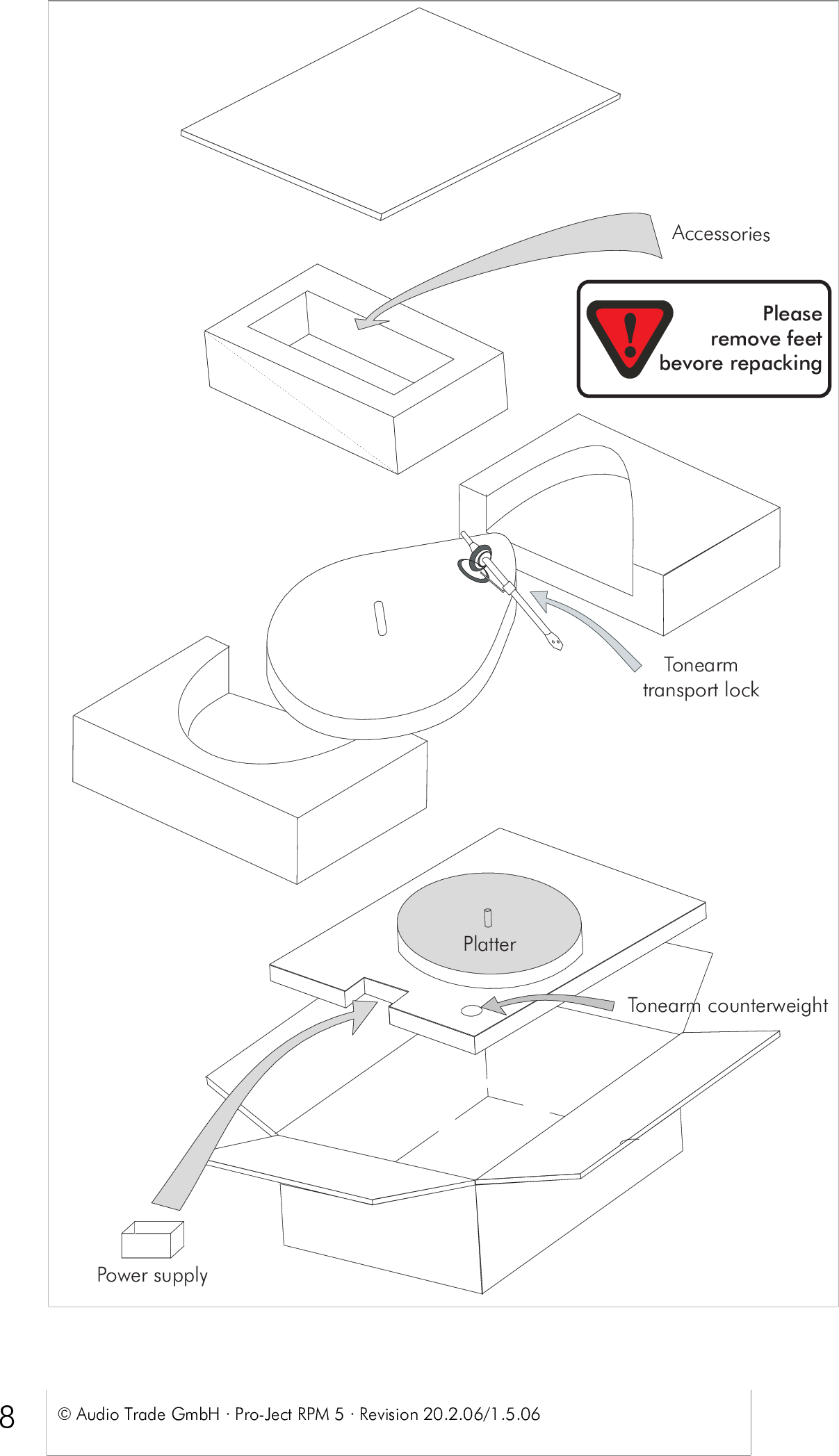 Accessories

Please remove feet bevore repacking

Tonearm transport lock

Platter

Tonearm counterweight

Power supply

8

© Audio Trade GmbH · Pro-Ject RPM 5 · Revision 20.2.06/1.5.06