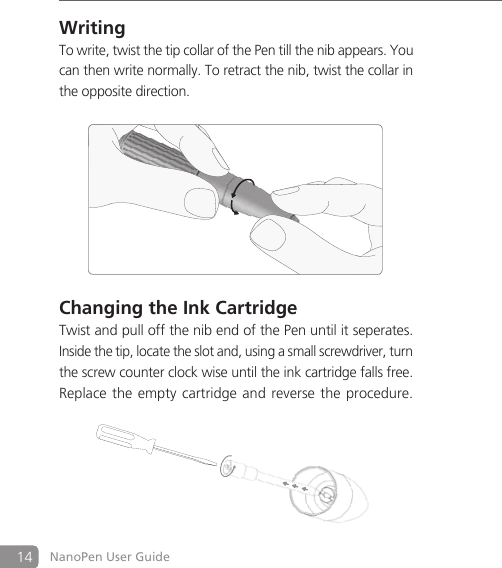 Writing

To write, twist the tip collar of the Pen till the nib appears. You can then write normally. To retract the nib, twist the collar in the opposite direction.

Changing the Ink Cartridge

Twist and pull off the nib end of the Pen until it seperates. Inside the tip, locate the slot and, using a small screwdriver, turn the screw counter clock wise until the ink cartridge falls free. Replace the empty cartridge and reverse the procedure.

14 NanoPen User Guide