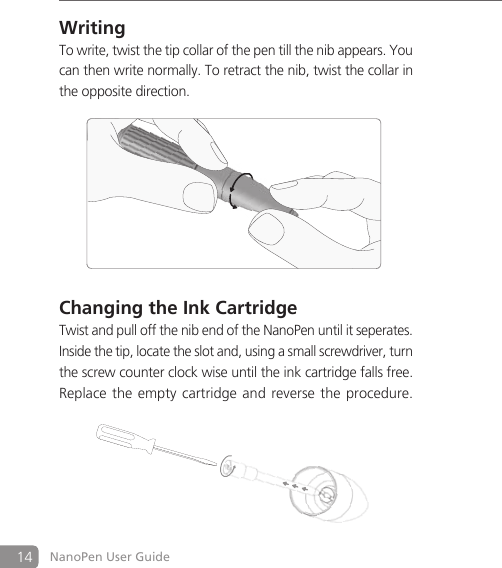 Writing

To write, twist the tip collar of the pen till the nib appears. You can then write normally. To retract the nib, twist the collar in the opposite direction.

Changing the Ink Cartridge

Twist and pull off the nib end of the NanoPen until it seperates. Inside the tip, locate the slot and, using a small screwdriver, turn the screw counter clock wise until the ink cartridge falls free. Replace the empty cartridge and reverse the procedure.

14 NanoPen User Guide