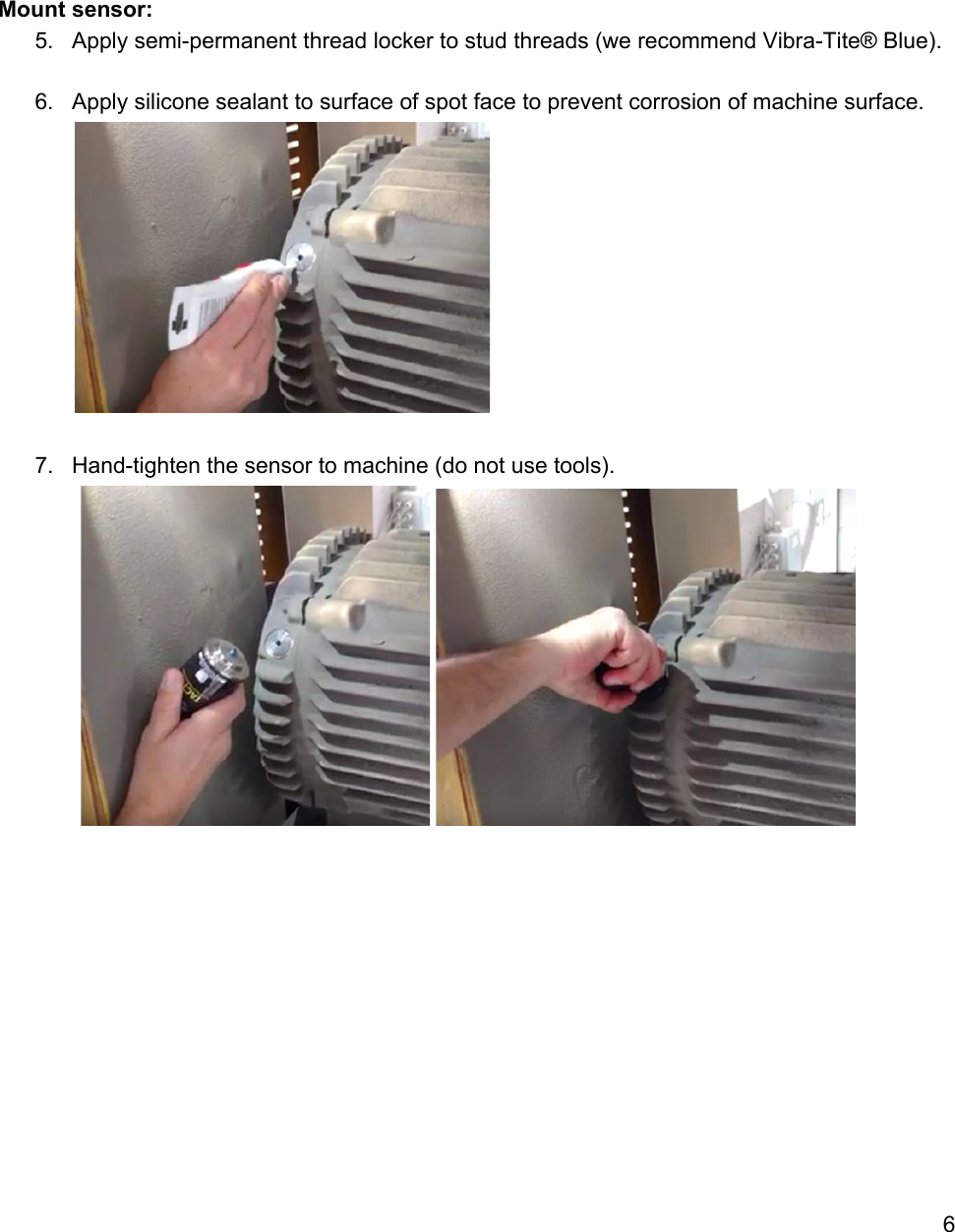 **Mount sensor:**

5. Apply semi-permanent thread locker to stud threads (we recommend Vibra-Tite® Blue).

6. Apply silicone sealant to surface of spot face to prevent corrosion of machine surface.

7. Hand-tighten the sensor to machine (do not use tools).

6