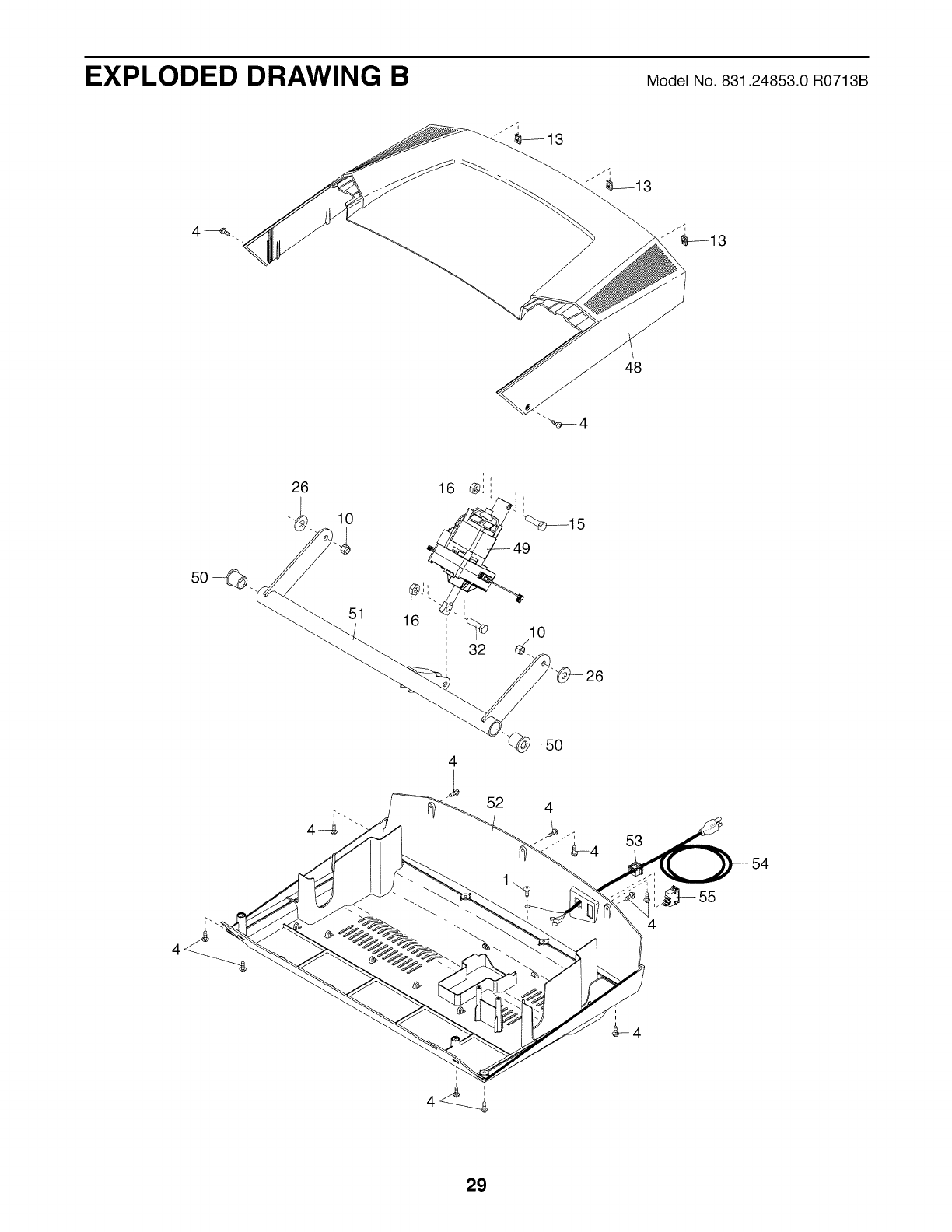 EXPLODED DRAWING B

Model No. 831.24853.0 R0713B

13
13
4
13
48
4

26
16
10
15
49
50
51
16
32
10
26
50

4
52
4
4
4
53
54
1
55
4
4
4
4

29